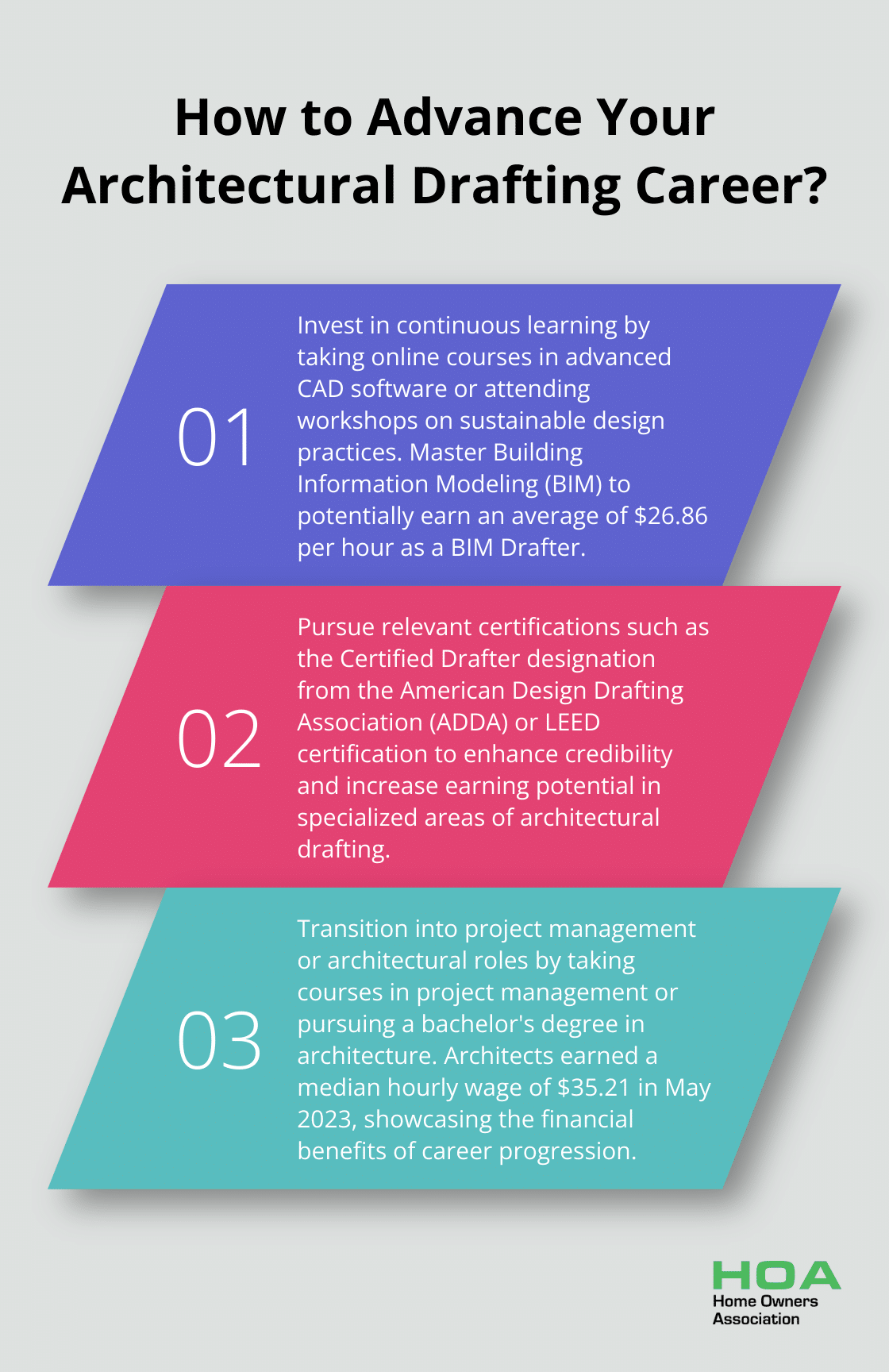 How to Advance Your Architectural Drafting Career?

01

Invest in continuous learning by taking online courses in advanced CAD software or attending workshops on sustainable design practices. Master Building Information Modeling (BIM) to potentially earn an average of \$26.86 per hour as a BIM Drafter.

02

Pursue relevant certifications such as the Certified Drafter designation from the American Design Drafting Association (ADDA) or LEED certification to enhance credibility and increase earning potential in specialized areas of architectural drafting.

03

Transition into project management or architectural roles by taking courses in project management or pursuing a bachelor's degree in architecture. Architects earned a median hourly wage of \$35.21 in May 2023, showcasing the financial benefits of career progression.

HOA
Home Owners
Association