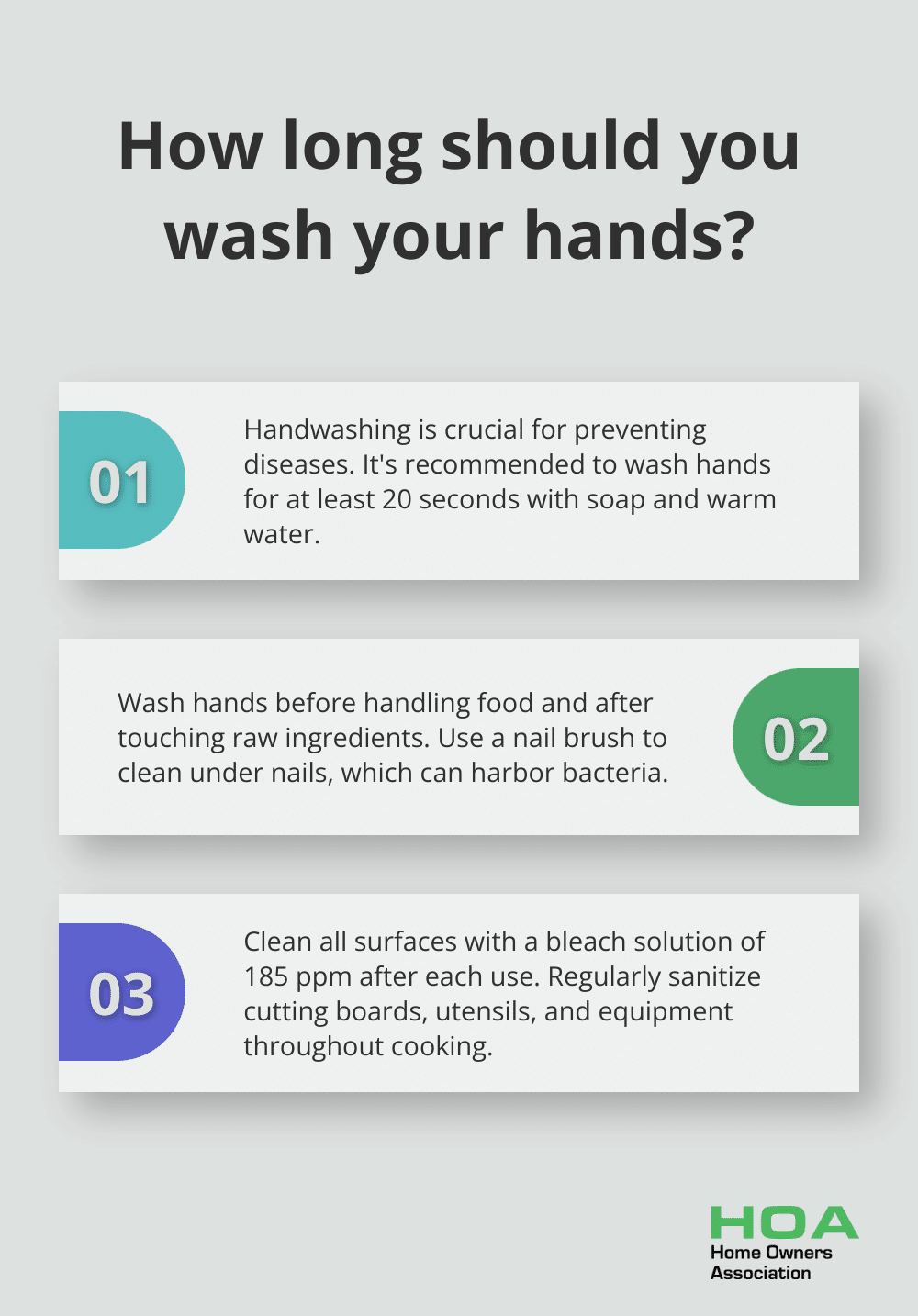 How long should you wash your hands?

01

Handwashing is crucial for preventing diseases. It's recommended to wash hands for at least 20 seconds with soap and warm water.

Wash hands before handling food and after touching raw ingredients. Use a nail brush to clean under nails, which can harbor bacteria.

02

03

Clean all surfaces with a bleach solution of 185 ppm after each use. Regularly sanitize cutting boards, utensils, and equipment throughout cooking.

HOA
Home Owners Association