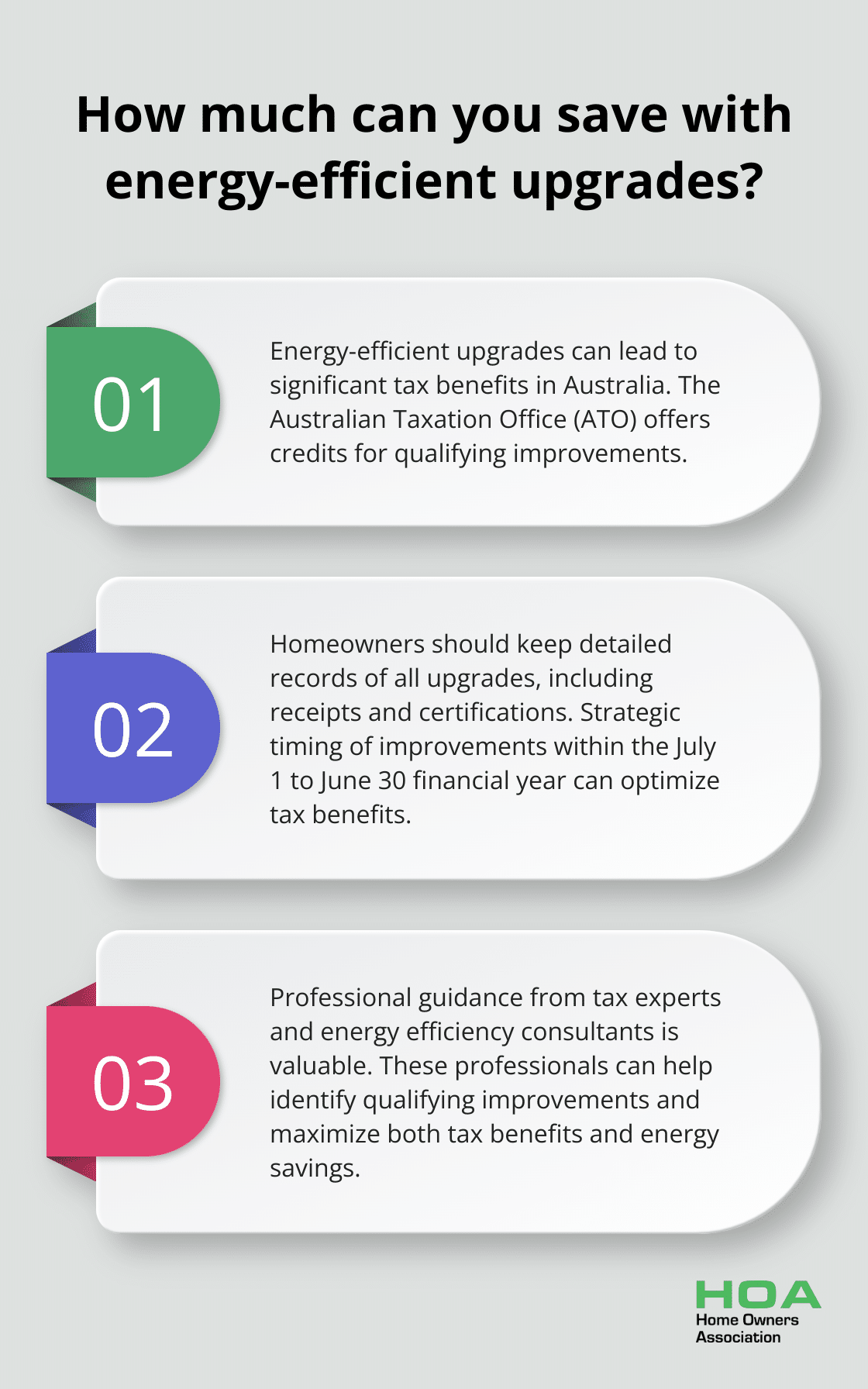 How much can you save with energy-efficient upgrades?

01

Energy-efficient upgrades can lead to significant tax benefits in Australia. The Australian Taxation Office (ATO) offers credits for qualifying improvements.

02

Homeowners should keep detailed records of all upgrades, including receipts and certifications. Strategic timing of improvements within the July 1 to June 30 financial year can optimize tax benefits.

03

Professional guidance from tax experts and energy efficiency consultants is valuable. These professionals can help identify qualifying improvements and maximize both tax benefits and energy savings.

HOA
Home Owners
Association