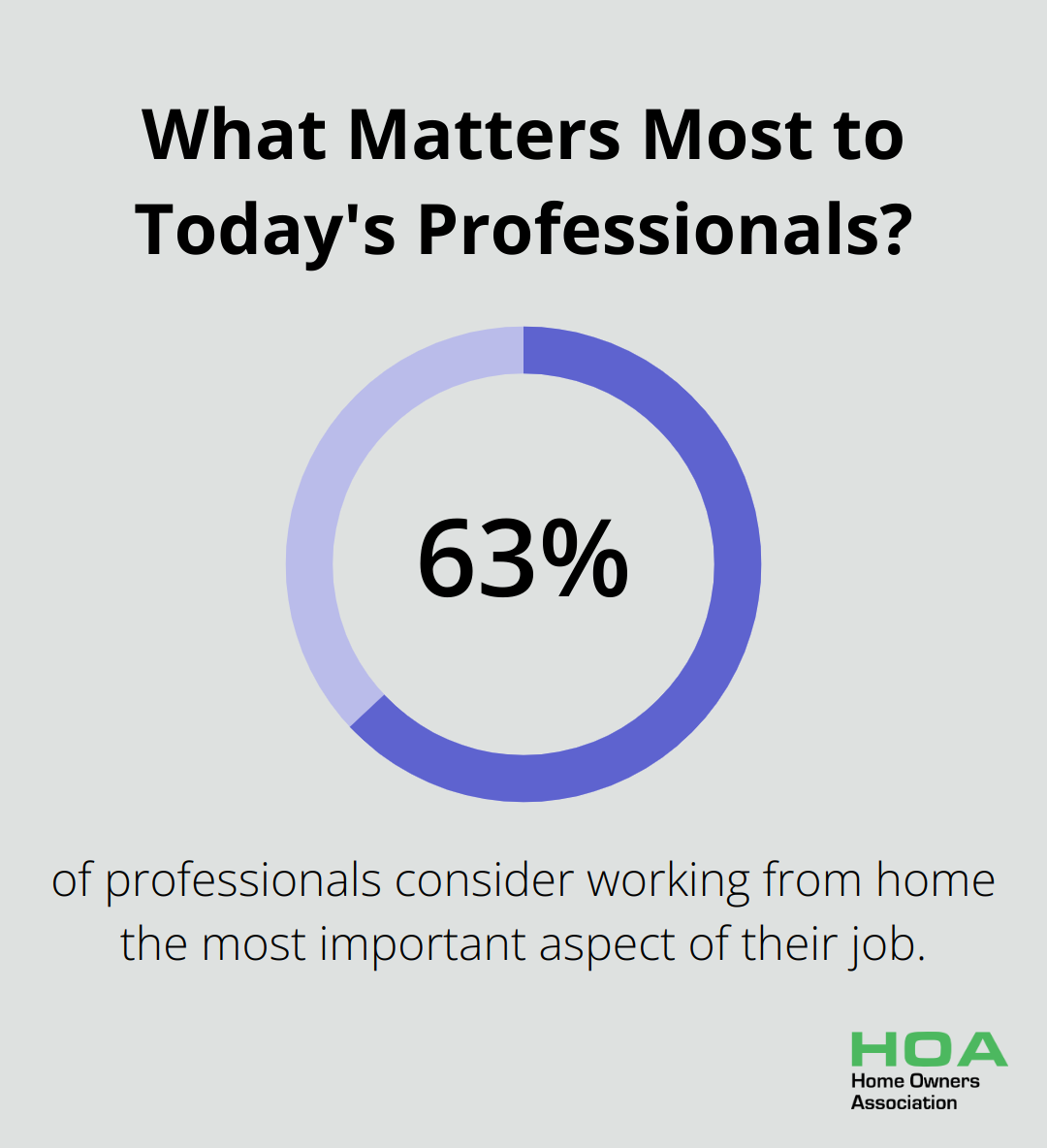 What Matters Most to Today's Professionals?

63%

of professionals consider working from home the most important aspect of their job.

HOA
Home Owners Association