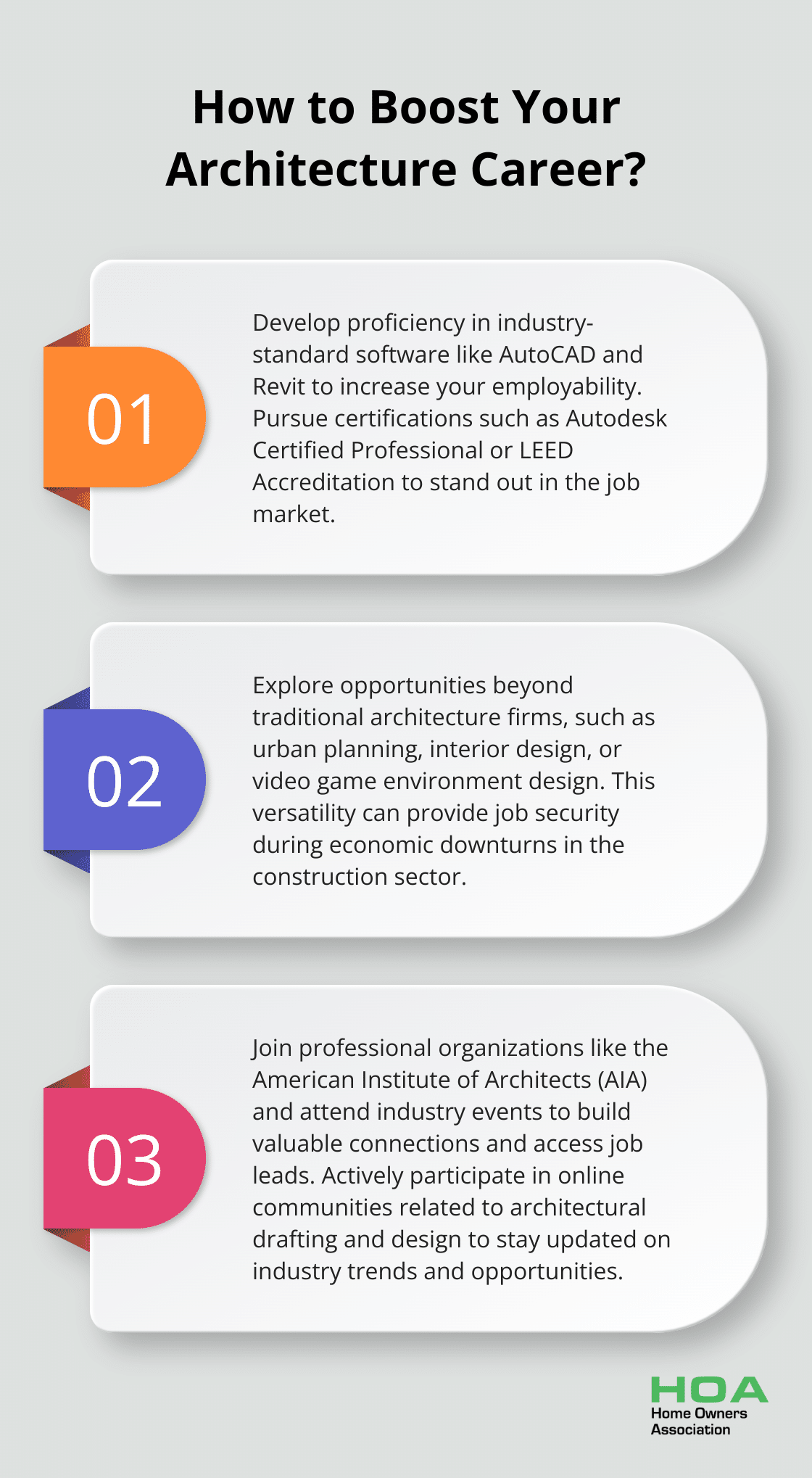 How to Boost Your Architecture Career?

01

Develop proficiency in industry-standard software like AutoCAD and Revit to increase your employability. Pursue certifications such as Autodesk Certified Professional or LEED Accreditation to stand out in the job market.

02

Explore opportunities beyond traditional architecture firms, such as urban planning, interior design, or video game environment design. This versatility can provide job security during economic downturns in the construction sector.

03

Join professional organizations like the American Institute of Architects (AIA) and attend industry events to build valuable connections and access job leads. Actively participate in online communities related to architectural drafting and design to stay updated on industry trends and opportunities.

HOA
Home Owners Association