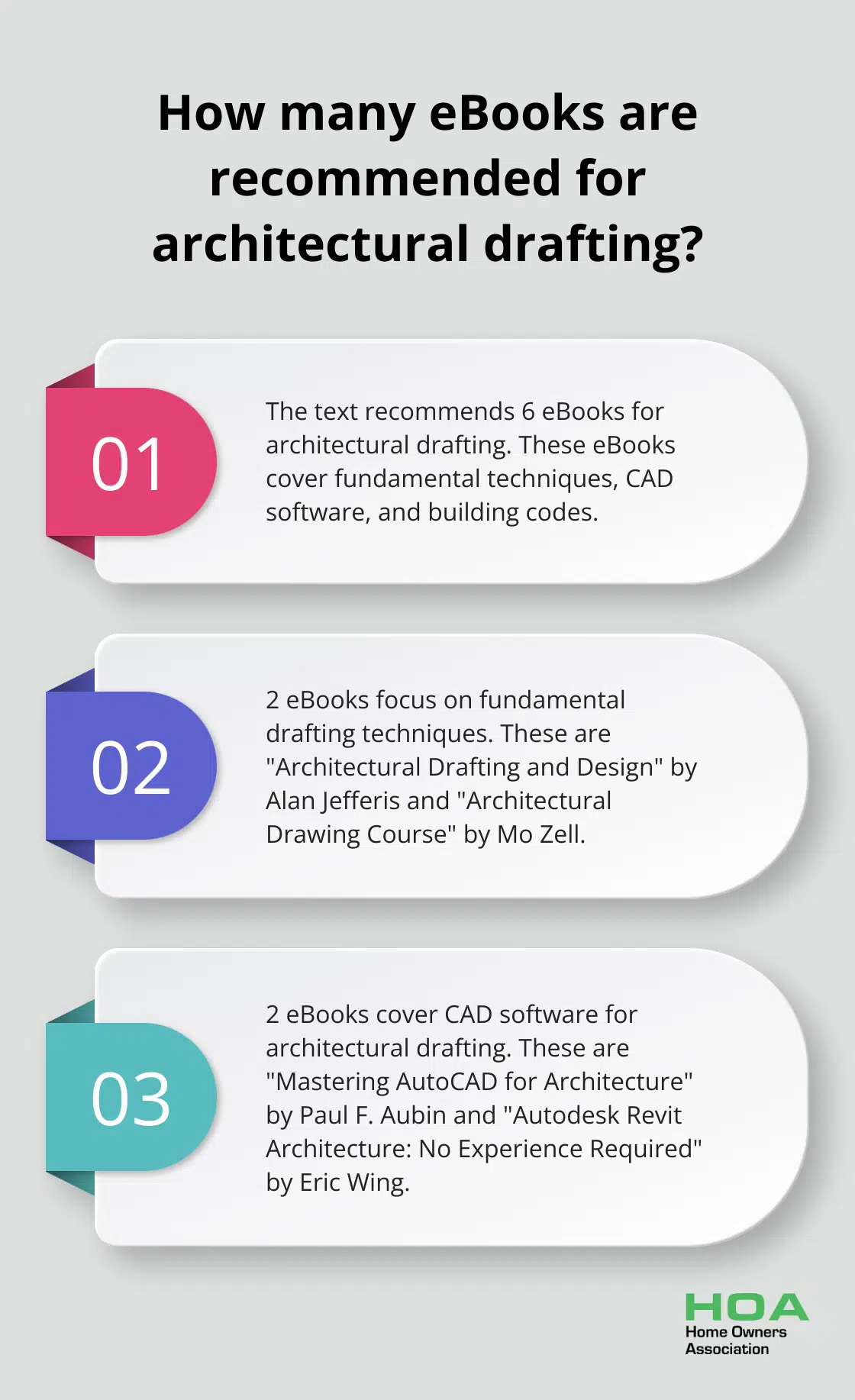 How many eBooks are recommended for architectural drafting?

01

The text recommends 6 eBooks for architectural drafting. These eBooks cover fundamental techniques, CAD software, and building codes.

02

2 eBooks focus on fundamental drafting techniques. These are "Architectural Drafting and Design" by Alan Jefferis and "Architectural Drawing Course" by Mo Zell.

03

2 eBooks cover CAD software for architectural drafting. These are "Mastering AutoCAD for Architecture" by Paul F. Aubin and "Autodesk Revit Architecture: No Experience Required" by Eric Wing.

HOA
Home Owners
Association