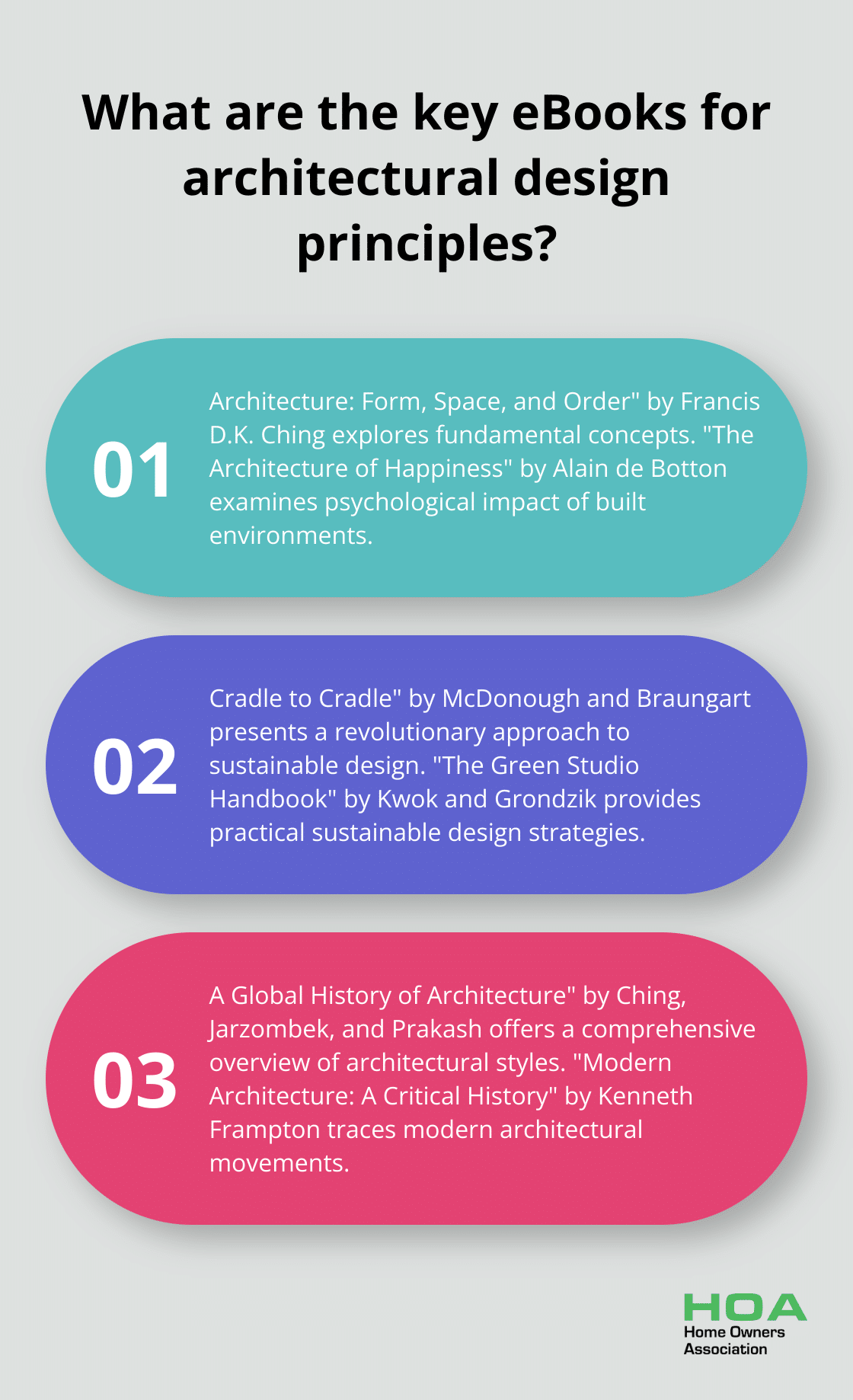 What are the key eBooks for architectural design principles?

01

Architecture: Form, Space, and Order" by Francis D.K. Ching explores fundamental concepts. "The Architecture of Happiness" by Alain de Botton examines psychological impact of built environments.

02

Cradle to Cradle" by McDonough and Braungart presents a revolutionary approach to sustainable design. "The Green Studio Handbook" by Kwok and Grondzik provides practical sustainable design strategies.

03

A Global History of Architecture" by Ching, Jarzombek, and Prakash offers a comprehensive overview of architectural styles. "Modern Architecture: A Critical History" by Kenneth Frampton traces modern architectural movements.

HOA
Home Owners Association