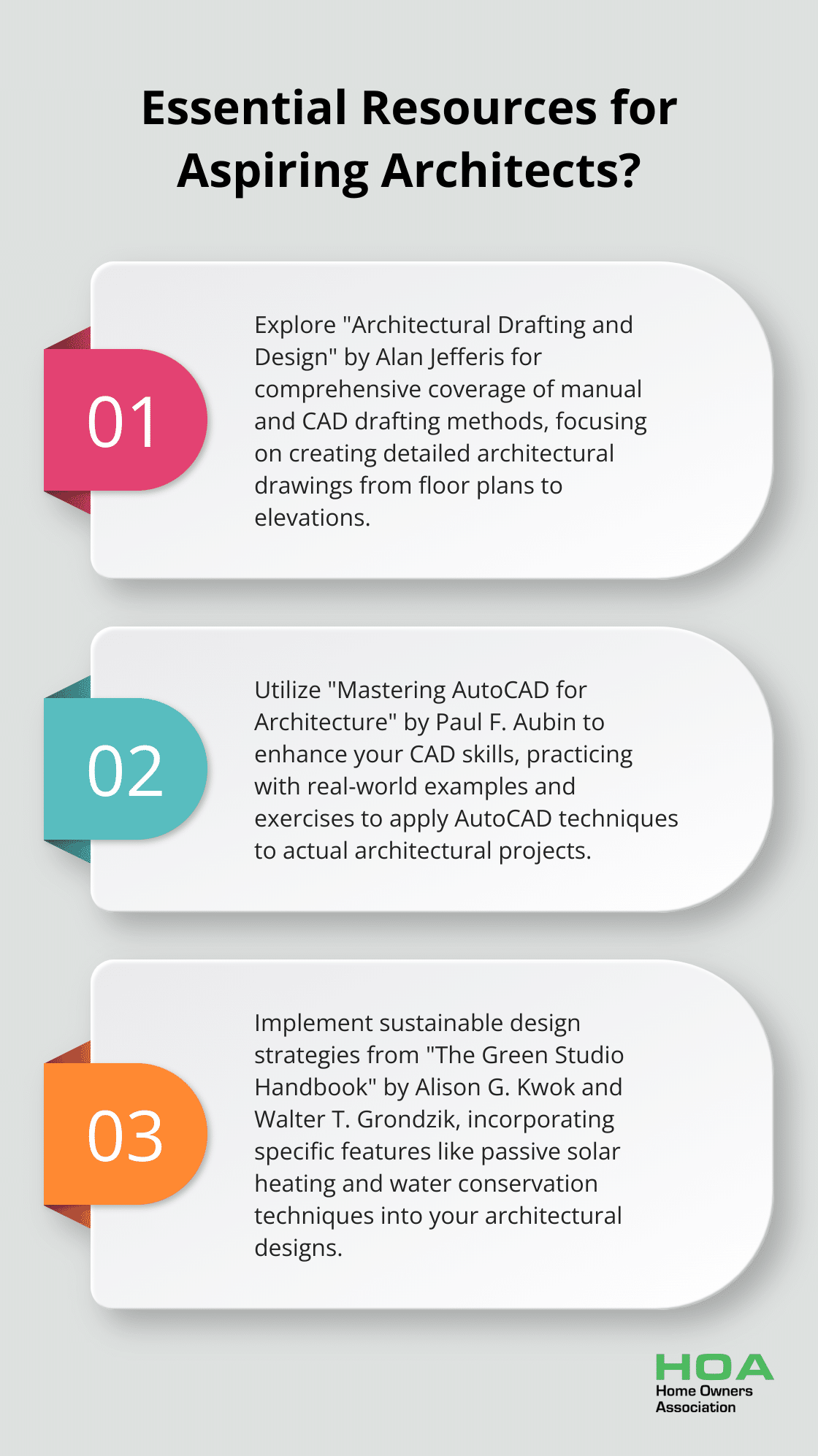 Essential Resources for Aspiring Architects?

01

Explore "Architectural Drafting and Design" by Alan Jefferis for comprehensive coverage of manual and CAD drafting methods, focusing on creating detailed architectural drawings from floor plans to elevations.

02

Utilize "Mastering AutoCAD for Architecture" by Paul F. Aubin to enhance your CAD skills, practicing with real-world examples and exercises to apply AutoCAD techniques to actual architectural projects.

03

Implement sustainable design strategies from "The Green Studio Handbook" by Alison G. Kwok and Walter T. Grondzik, incorporating specific features like passive solar heating and water conservation techniques into your architectural designs.

HOA
Home Owners Association