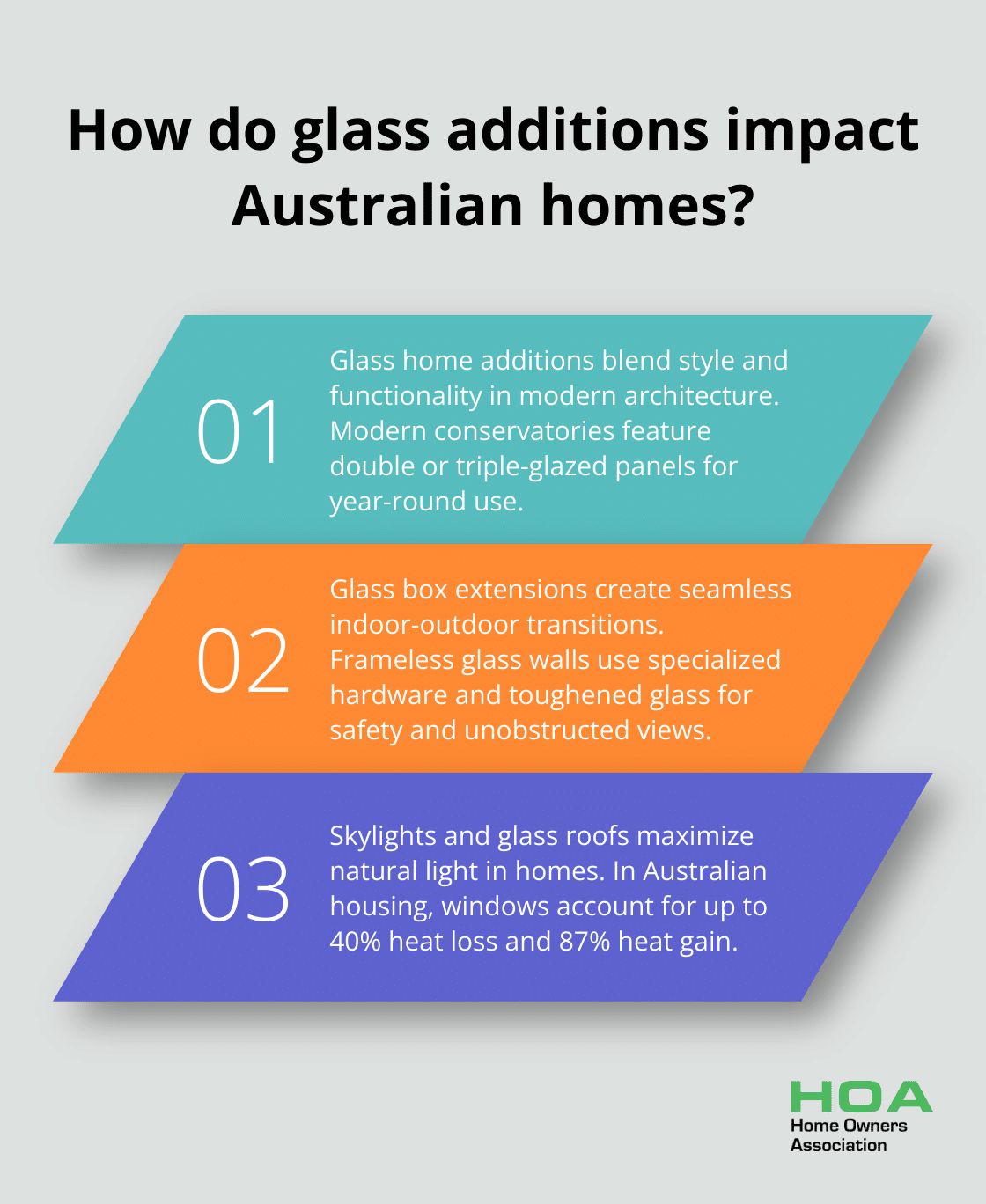 How do glass additions impact Australian homes?

01

Glass home additions blend style and functionality in modern architecture. Modern conservatories feature double or triple-glazed panels for year-round use.

02

Glass box extensions create seamless indoor-outdoor transitions. Frameless glass walls use specialized hardware and toughened glass for safety and unobstructed views.

03

Skylights and glass roofs maximize natural light in homes. In Australian housing, windows account for up to 40% heat loss and 87% heat gain.

HOA
Home Owners Association