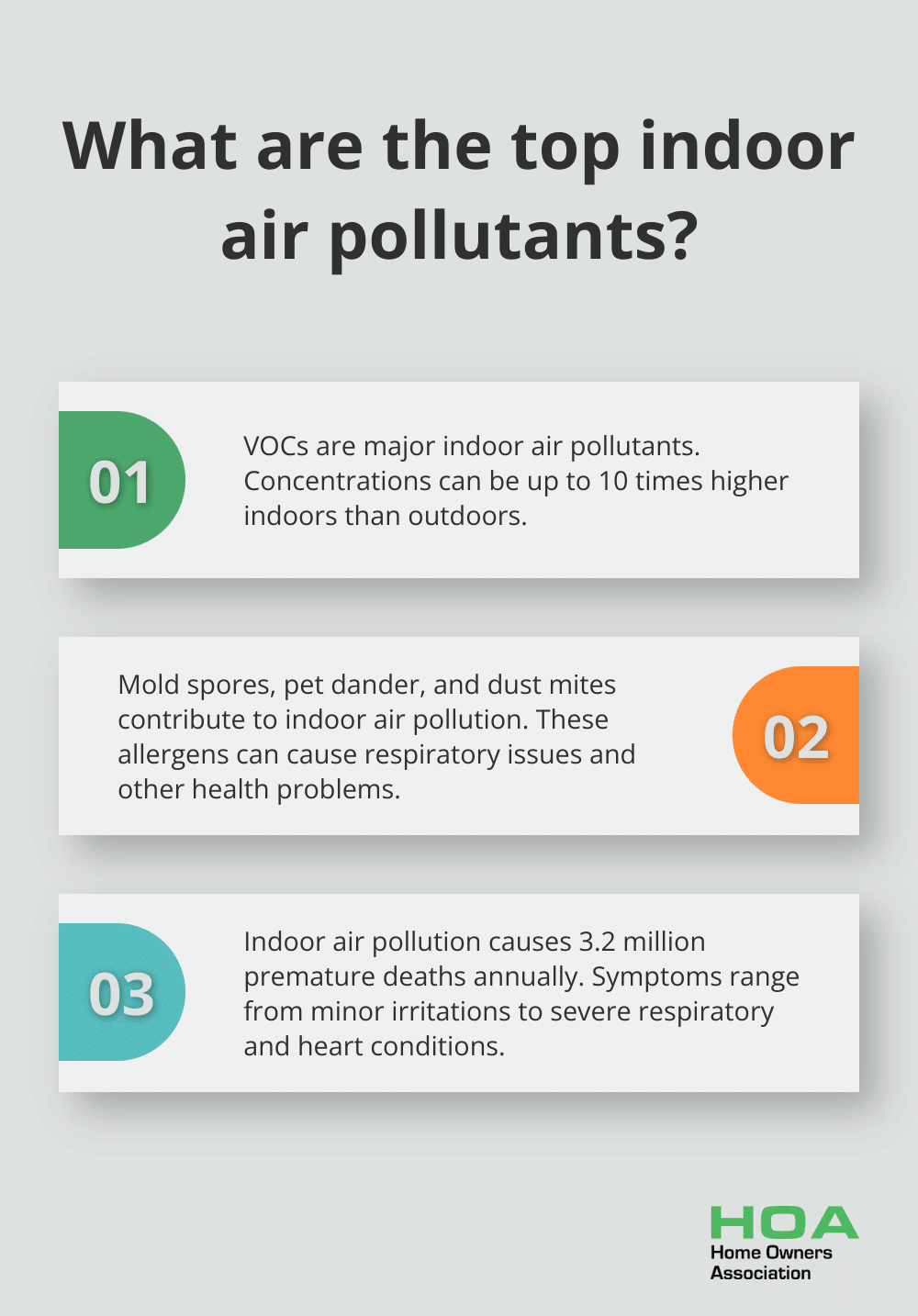 What are the top indoor air pollutants?

01

VOCs are major indoor air pollutants. Concentrations can be up to 10 times higher indoors than outdoors.

Mold spores, pet dander, and dust mites contribute to indoor air pollution. These allergens can cause respiratory issues and other health problems.

02

03

Indoor air pollution causes 3.2 million premature deaths annually. Symptoms range from minor irritations to severe respiratory and heart conditions.

HOA
Home Owners
Association