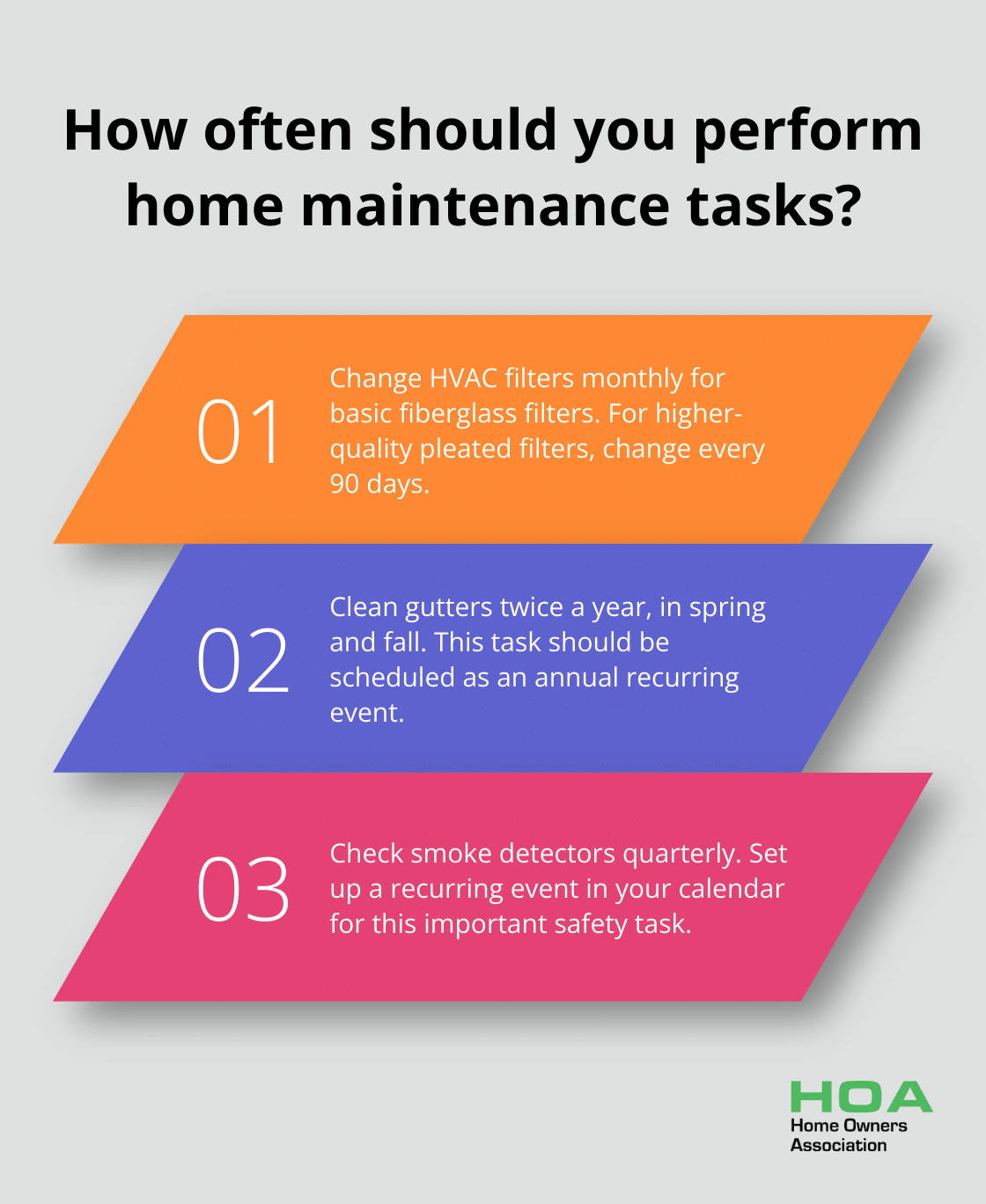 How often should you perform home maintenance tasks?

01

Change HVAC filters monthly for basic fiberglass filters. For higher-quality pleated filters, change every 90 days.

02

Clean gutters twice a year, in spring and fall. This task should be scheduled as an annual recurring event.

03

Check smoke detectors quarterly. Set up a recurring event in your calendar for this important safety task.

HOA
Home Owners
Association