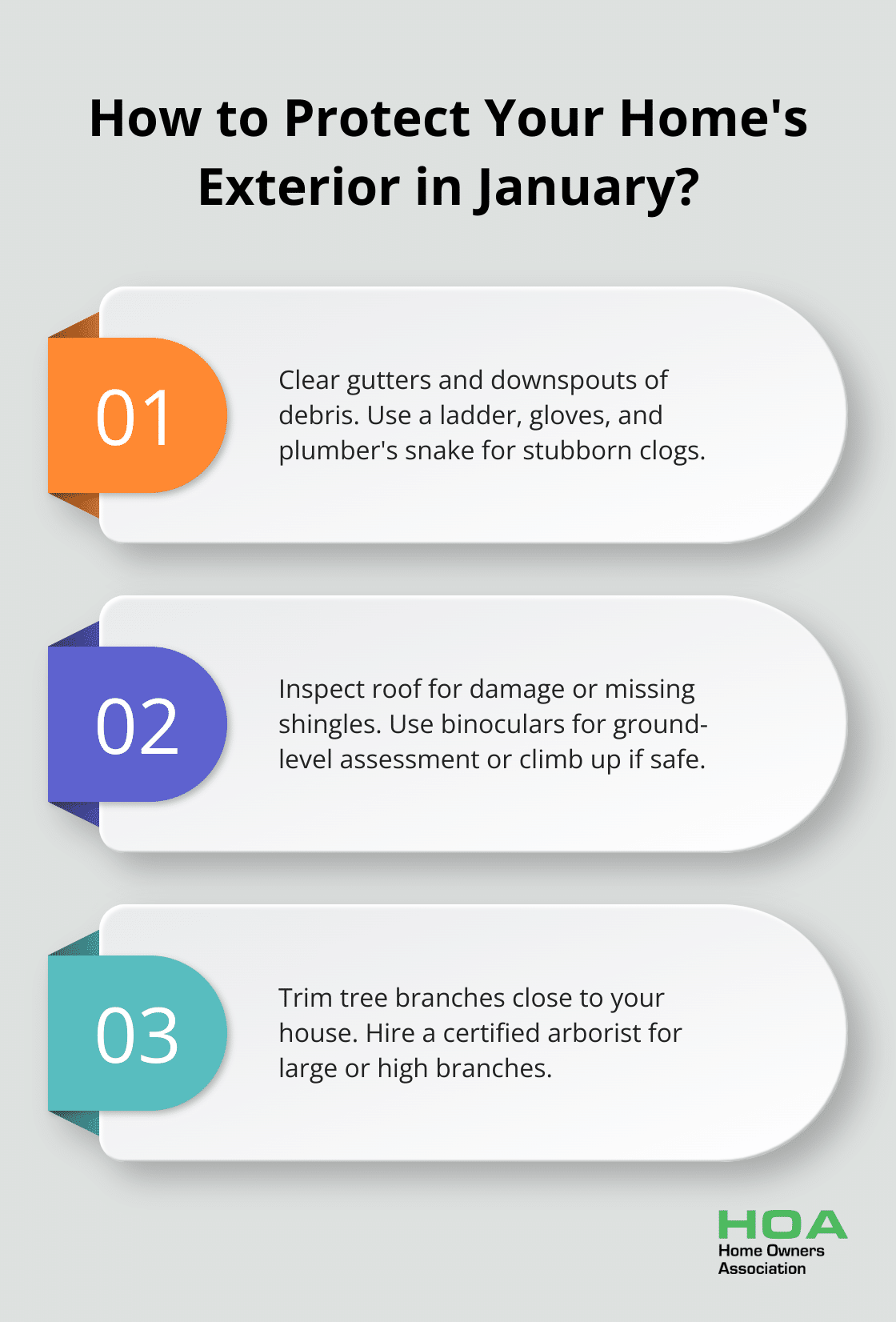 How to Protect Your Home's Exterior in January?

01

Clear gutters and downspouts of debris. Use a ladder, gloves, and plumber's snake for stubborn clogs.

02

Inspect roof for damage or missing shingles. Use binoculars for ground-level assessment or climb up if safe.

03

Trim tree branches close to your house. Hire a certified arborist for large or high branches.

HOA
Home Owners
Association