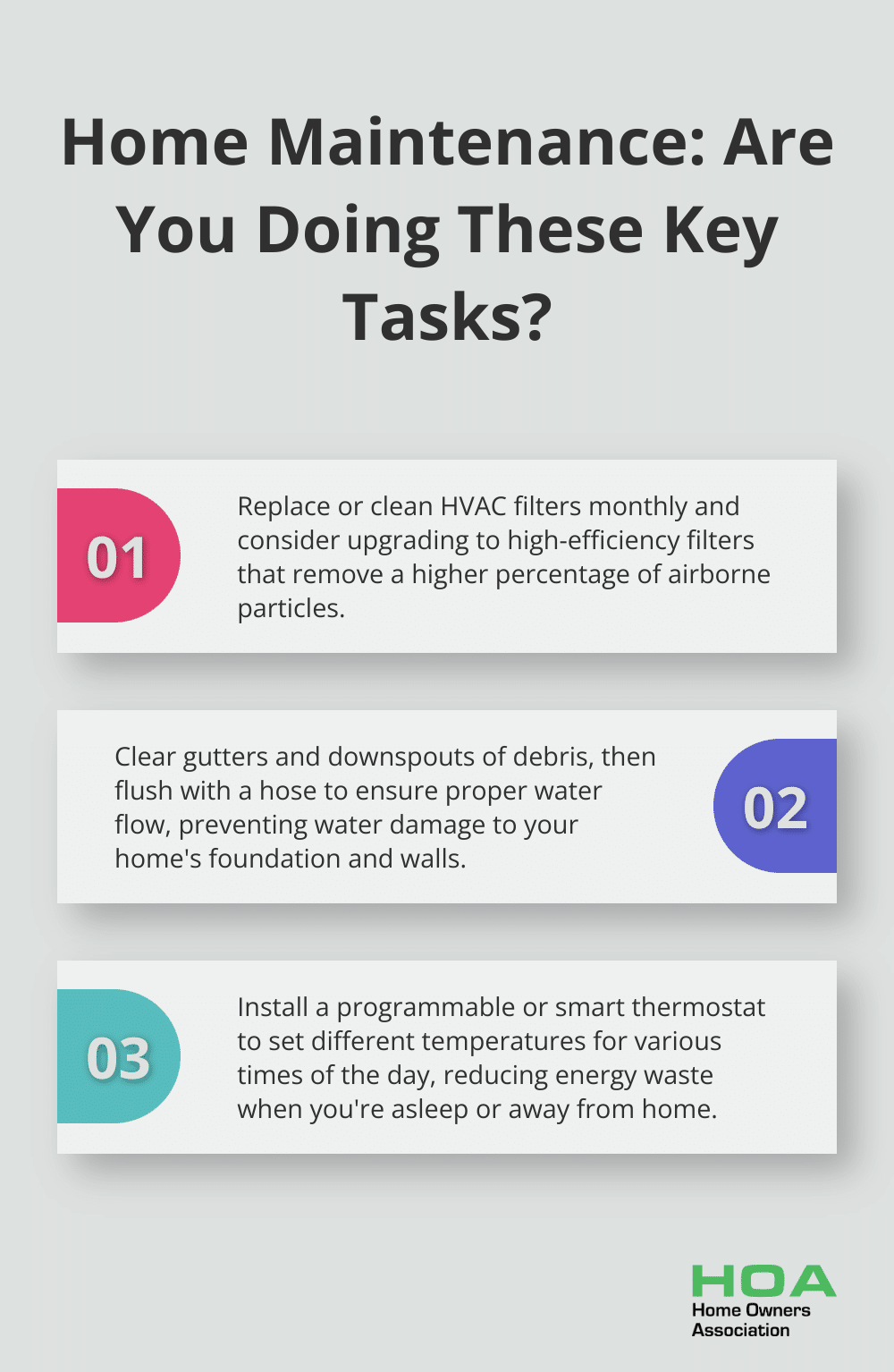 Home Maintenance: Are You Doing These Key Tasks?

01

Replace or clean HVAC filters monthly and consider upgrading to high-efficiency filters that remove a higher percentage of airborne particles.

Clear gutters and downspouts of debris, then flush with a hose to ensure proper water flow, preventing water damage to your home's foundation and walls.

02

03

Install a programmable or smart thermostat to set different temperatures for various times of the day, reducing energy waste when you're asleep or away from home.

HOA
Home Owners Association