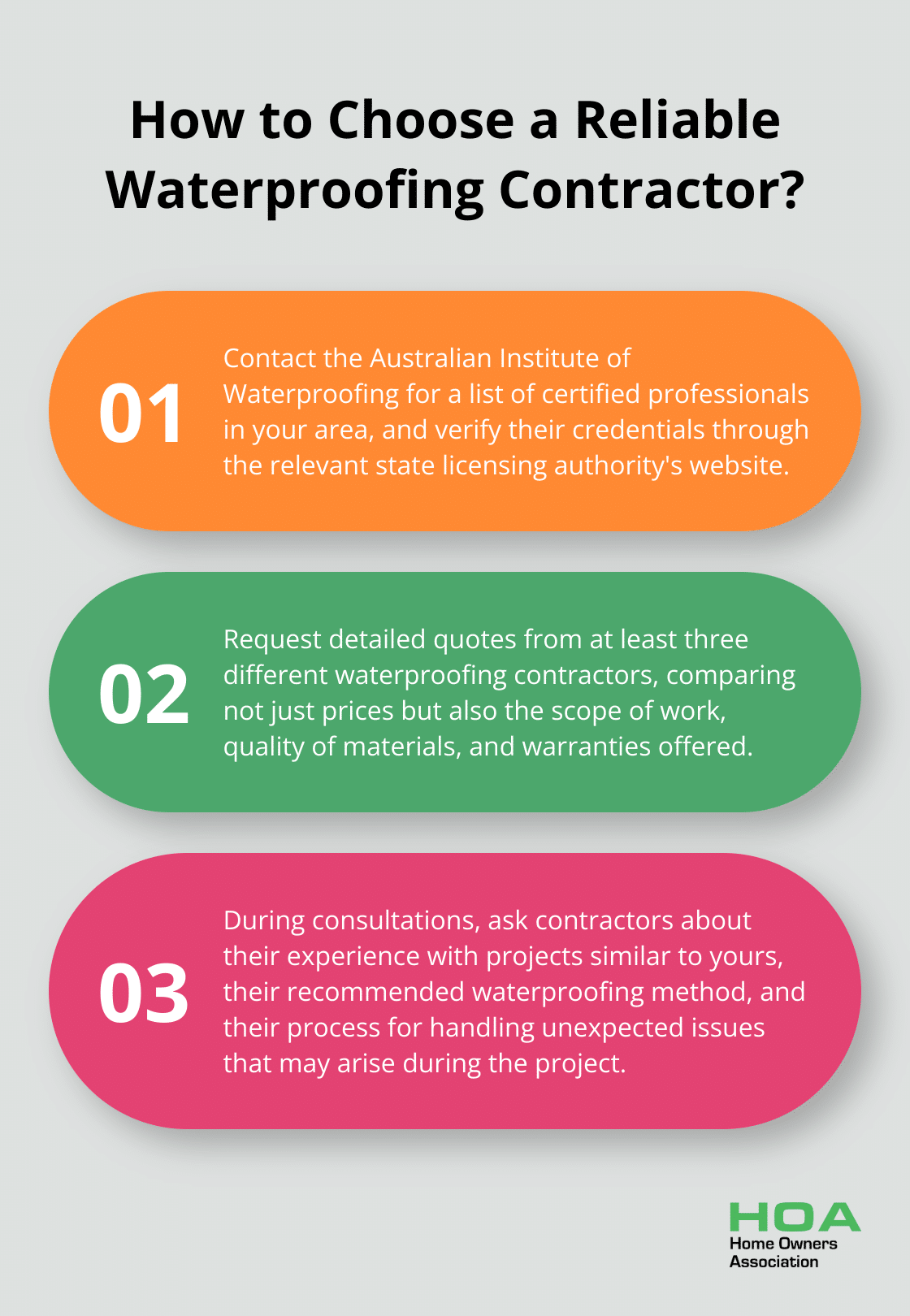 How to Choose a Reliable Waterproofing Contractor?

01

Contact the Australian Institute of Waterproofing for a list of certified professionals in your area, and verify their credentials through the relevant state licensing authority's website.

02

Request detailed quotes from at least three different waterproofing contractors, comparing not just prices but also the scope of work, quality of materials, and warranties offered.

03

During consultations, ask contractors about their experience with projects similar to yours, their recommended waterproofing method, and their process for handling unexpected issues that may arise during the project.

HOA
Home Owners Association