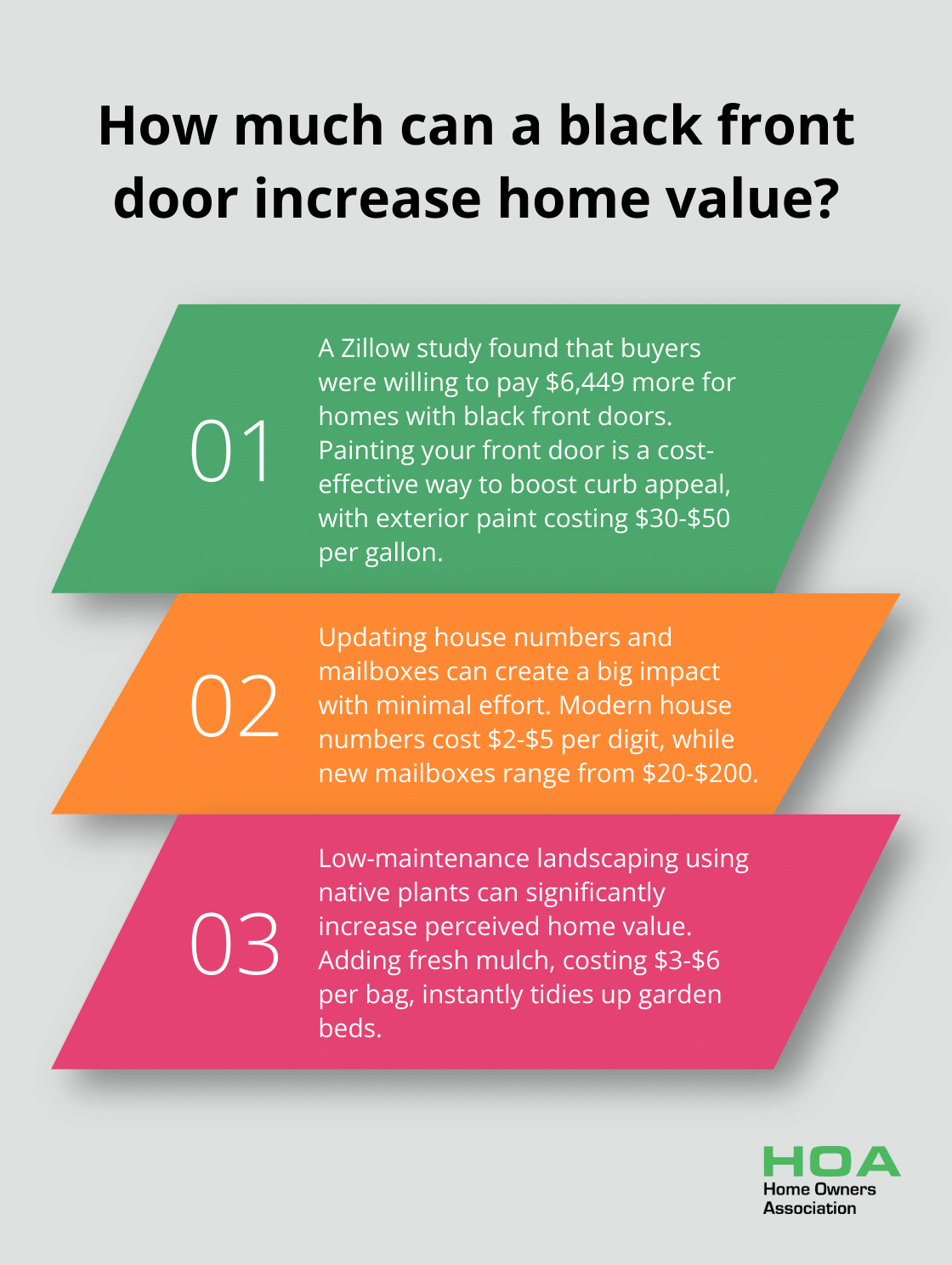 How much can a black front door increase home value?

01

A Zillow study found that buyers were willing to pay \$6,449 more for homes with black front doors. Painting your front door is a cost-effective way to boost curb appeal, with exterior paint costing \$30-\$50 per gallon.

02

Updating house numbers and mailboxes can create a big impact with minimal effort. Modern house numbers cost \$2-\$5 per digit, while new mailboxes range from \$20-\$200.

03

Low-maintenance landscaping using native plants can significantly increase perceived home value. Adding fresh mulch, costing \$3-\$6 per bag, instantly tidies up garden beds.

HOA
Home Owners Association