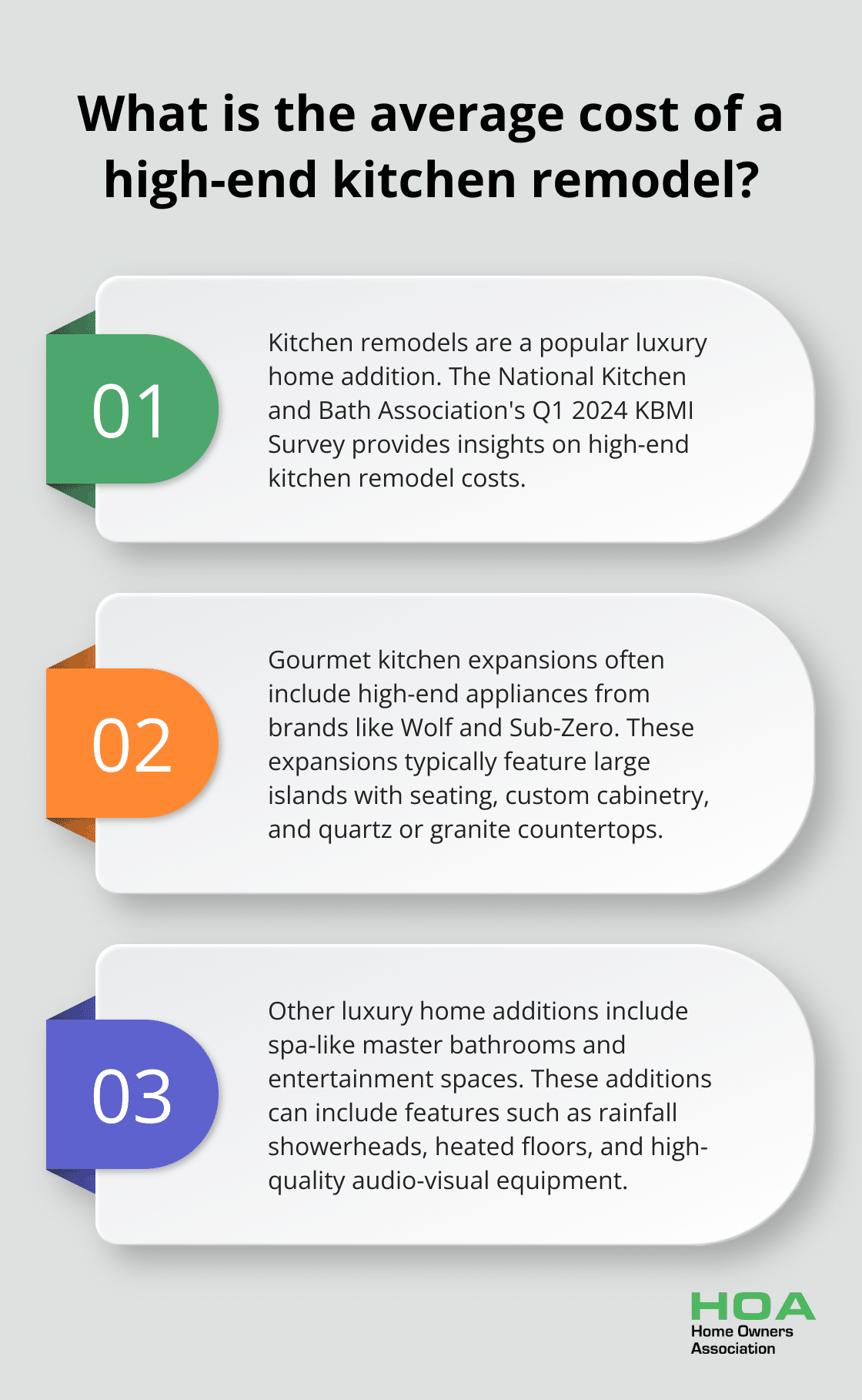 What is the average cost of a high-end kitchen remodel?

01

Kitchen remodels are a popular luxury home addition. The National Kitchen and Bath Association's Q1 2024 KBMI Survey provides insights on high-end kitchen remodel costs.

02

Gourmet kitchen expansions often include high-end appliances from brands like Wolf and Sub-Zero. These expansions typically feature large islands with seating, custom cabinetry, and quartz or granite countertops.

03

Other luxury home additions include spa-like master bathrooms and entertainment spaces. These additions can include features such as rainfall showerheads, heated floors, and high-quality audio-visual equipment.

HOA
Home Owners
Association