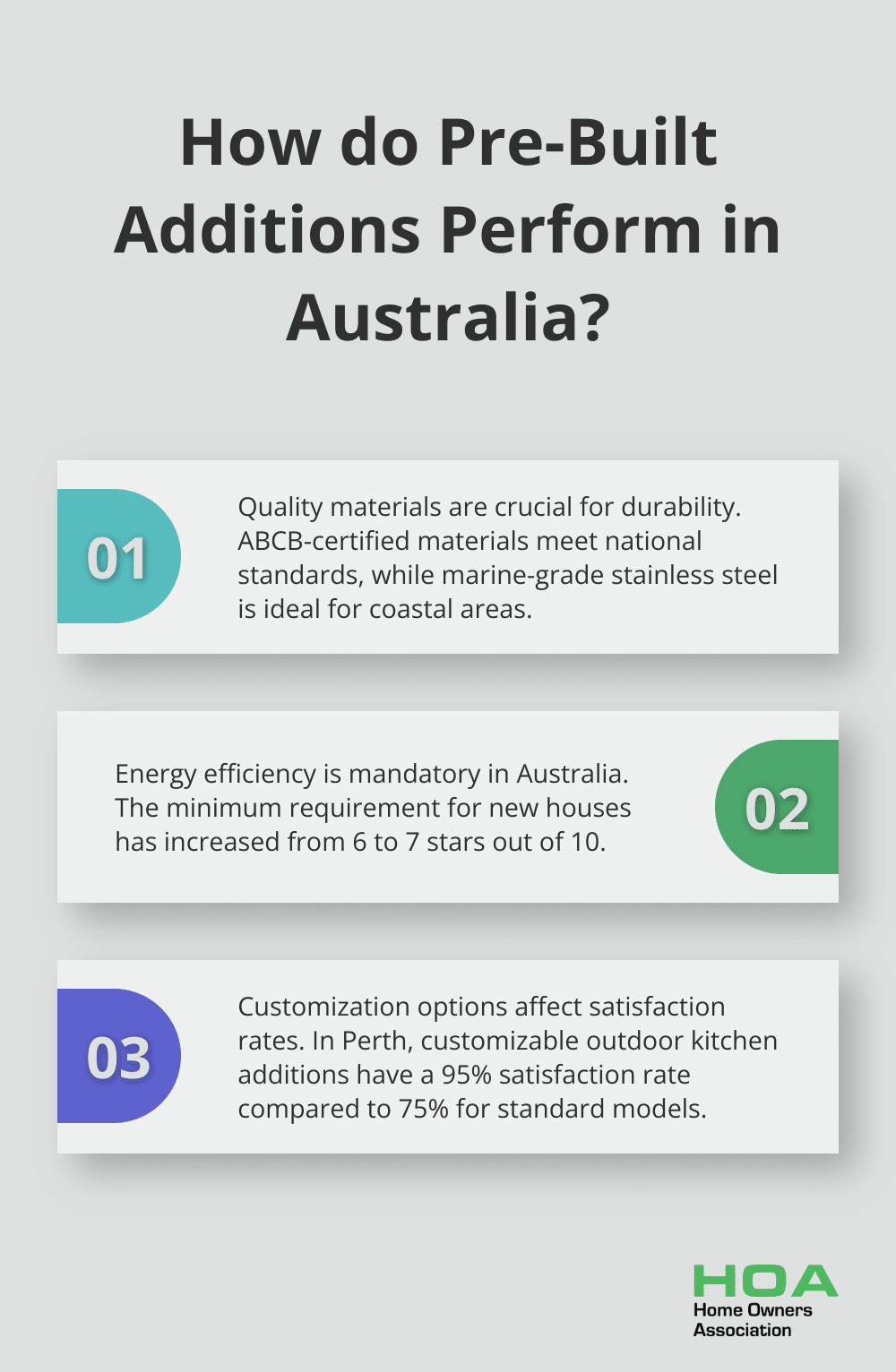 How do Pre-Built Additions Perform in Australia?

01

Quality materials are crucial for durability. ABCB-certified materials meet national standards, while marine-grade stainless steel is ideal for coastal areas.

Energy efficiency is mandatory in Australia. The minimum requirement for new houses has increased from 6 to 7 stars out of 10.

02

03

Customization options affect satisfaction rates. In Perth, customizable outdoor kitchen additions have a 95% satisfaction rate compared to 75% for standard models.

HOA
Home Owners
Association