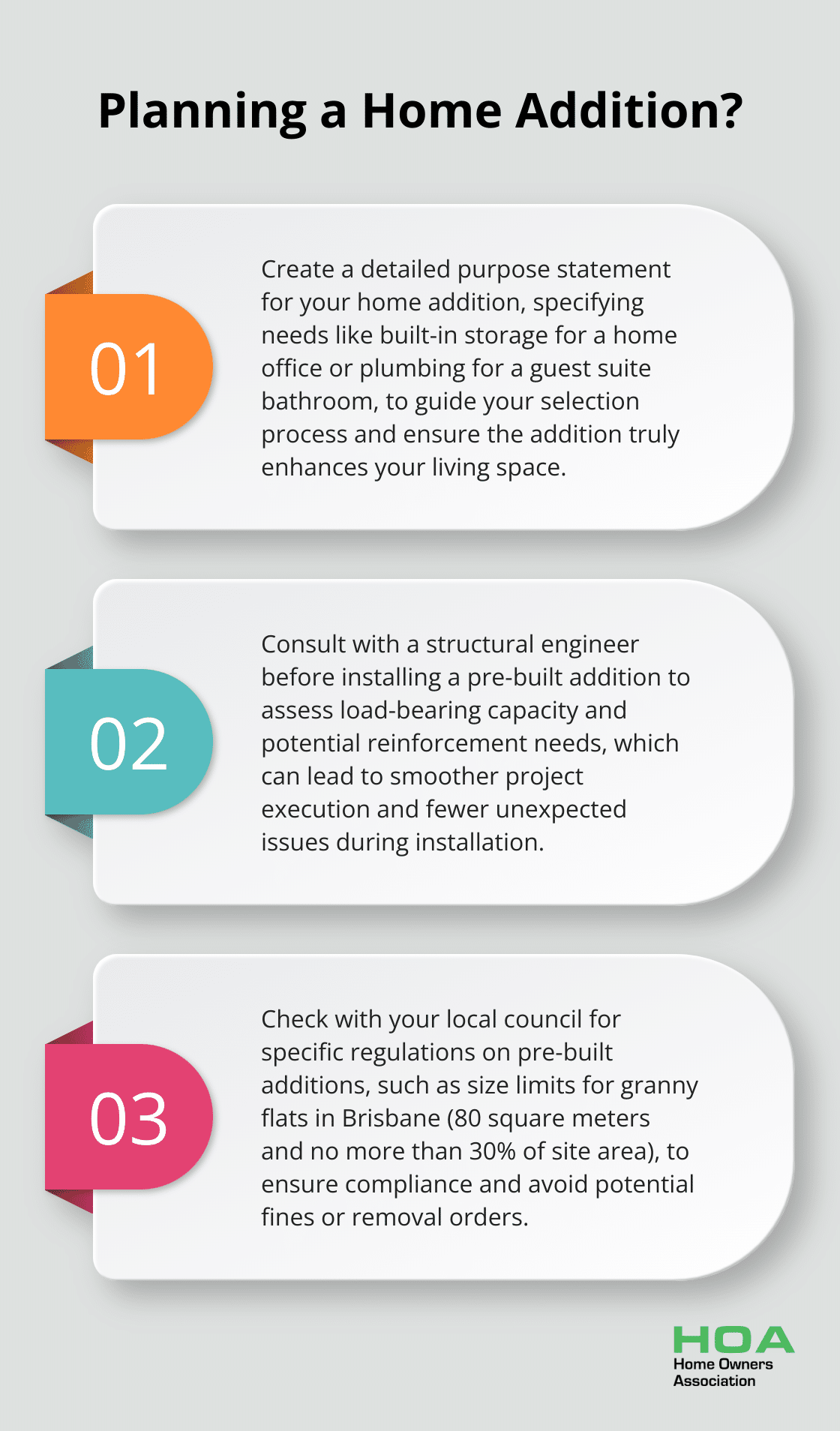 Planning a Home Addition?

01

Create a detailed purpose statement for your home addition, specifying needs like built-in storage for a home office or plumbing for a guest suite bathroom, to guide your selection process and ensure the addition truly enhances your living space.

02

Consult with a structural engineer before installing a pre-built addition to assess load-bearing capacity and potential reinforcement needs, which can lead to smoother project execution and fewer unexpected issues during installation.

03

Check with your local council for specific regulations on pre-built additions, such as size limits for granny flats in Brisbane (80 square meters and no more than 30% of site area), to ensure compliance and avoid potential fines or removal orders.

HOA
Home Owners Association