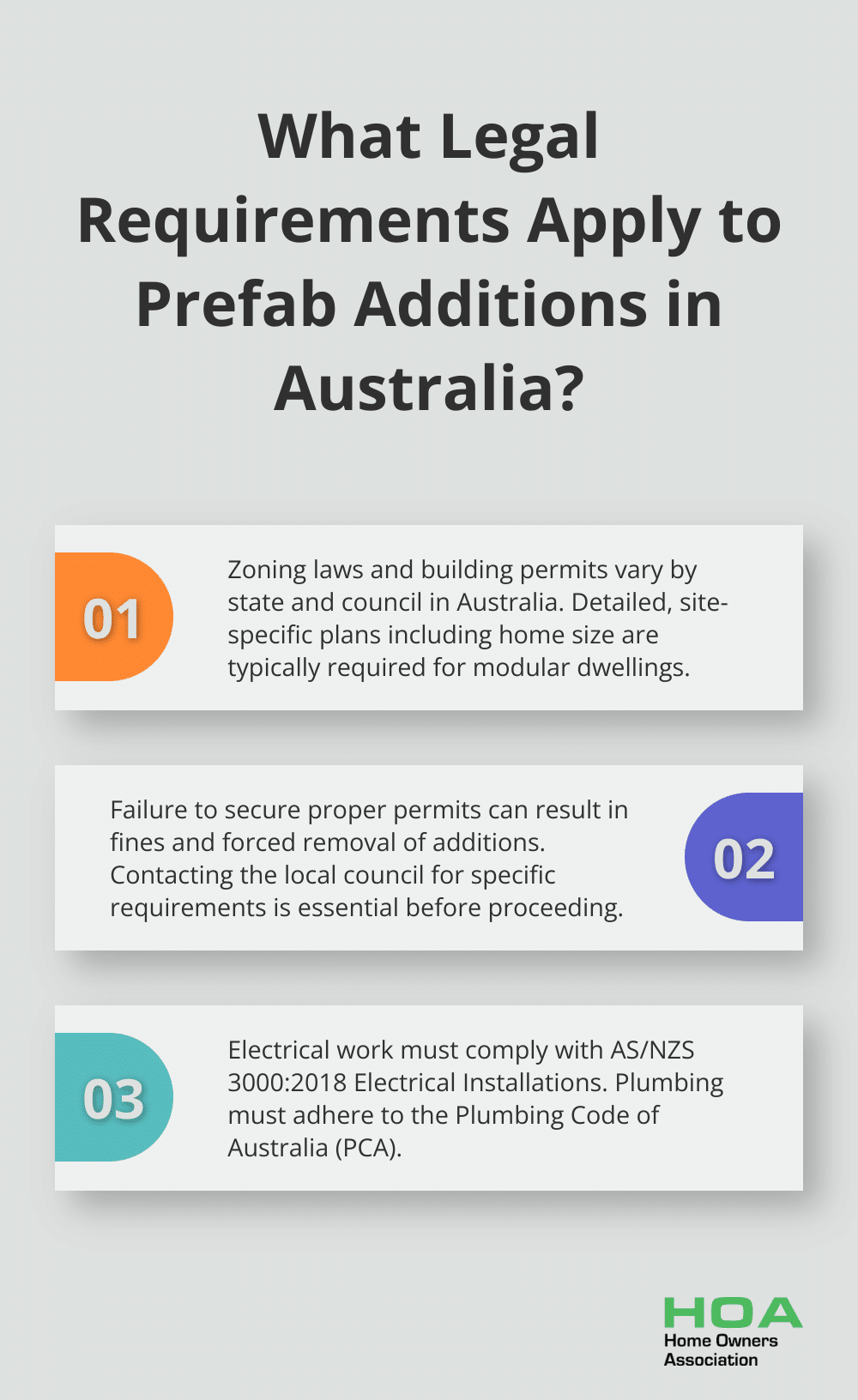 What Legal Requirements Apply to Prefab Additions in Australia?

01

Zoning laws and building permits vary by state and council in Australia. Detailed, site-specific plans including home size are typically required for modular dwellings.

Failure to secure proper permits can result in fines and forced removal of additions. Contacting the local council for specific requirements is essential before proceeding.

02

03

Electrical work must comply with AS/NZS 3000:2018 Electrical Installations. Plumbing must adhere to the Plumbing Code of Australia (PCA).

HOA
Home Owners
Association