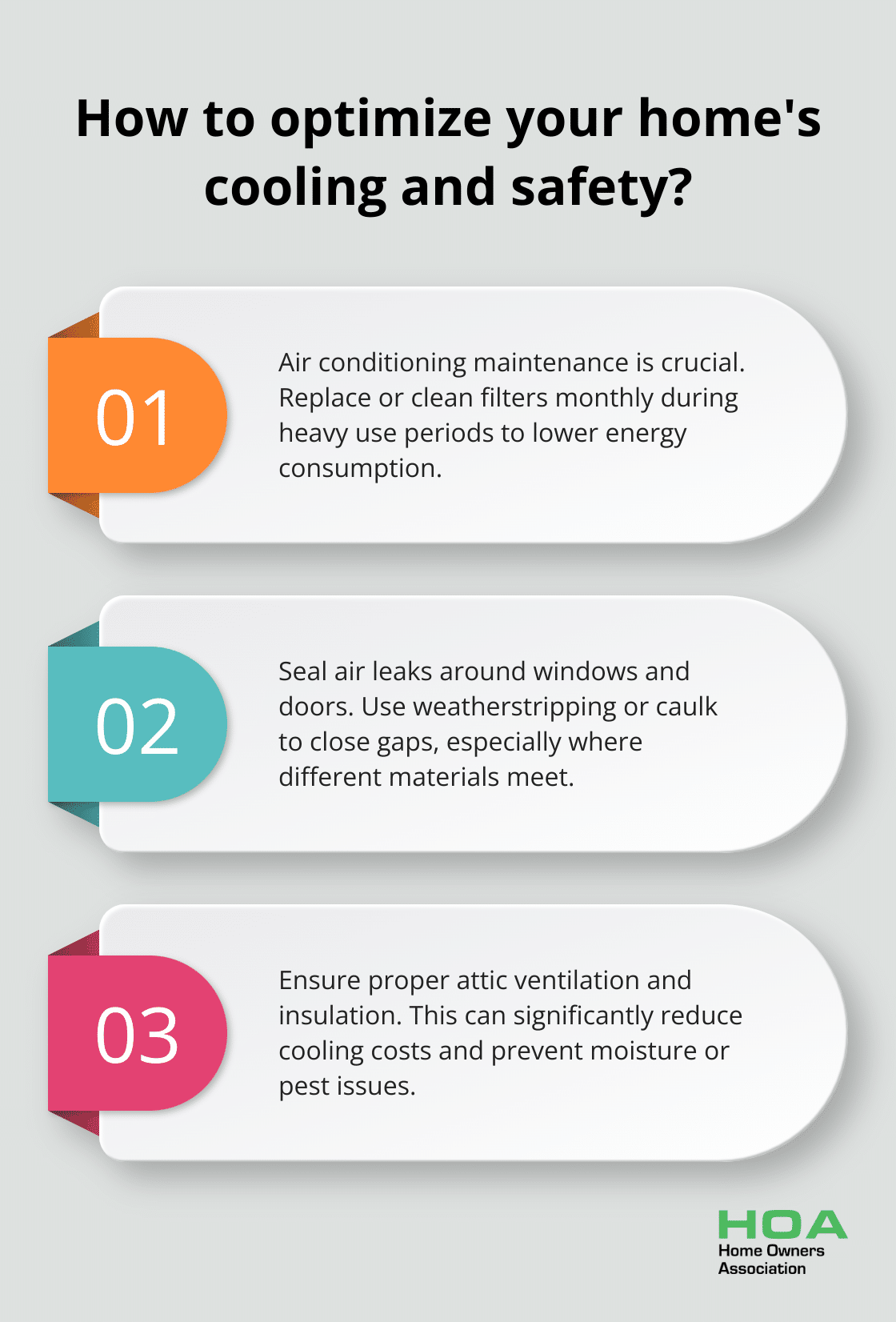 How to optimize your home's cooling and safety?

01

Air conditioning maintenance is crucial. Replace or clean filters monthly during heavy use periods to lower energy consumption.

02

Seal air leaks around windows and doors. Use weatherstripping or caulk to close gaps, especially where different materials meet.

03

Ensure proper attic ventilation and insulation. This can significantly reduce cooling costs and prevent moisture or pest issues.

HOA
Home Owners
Association