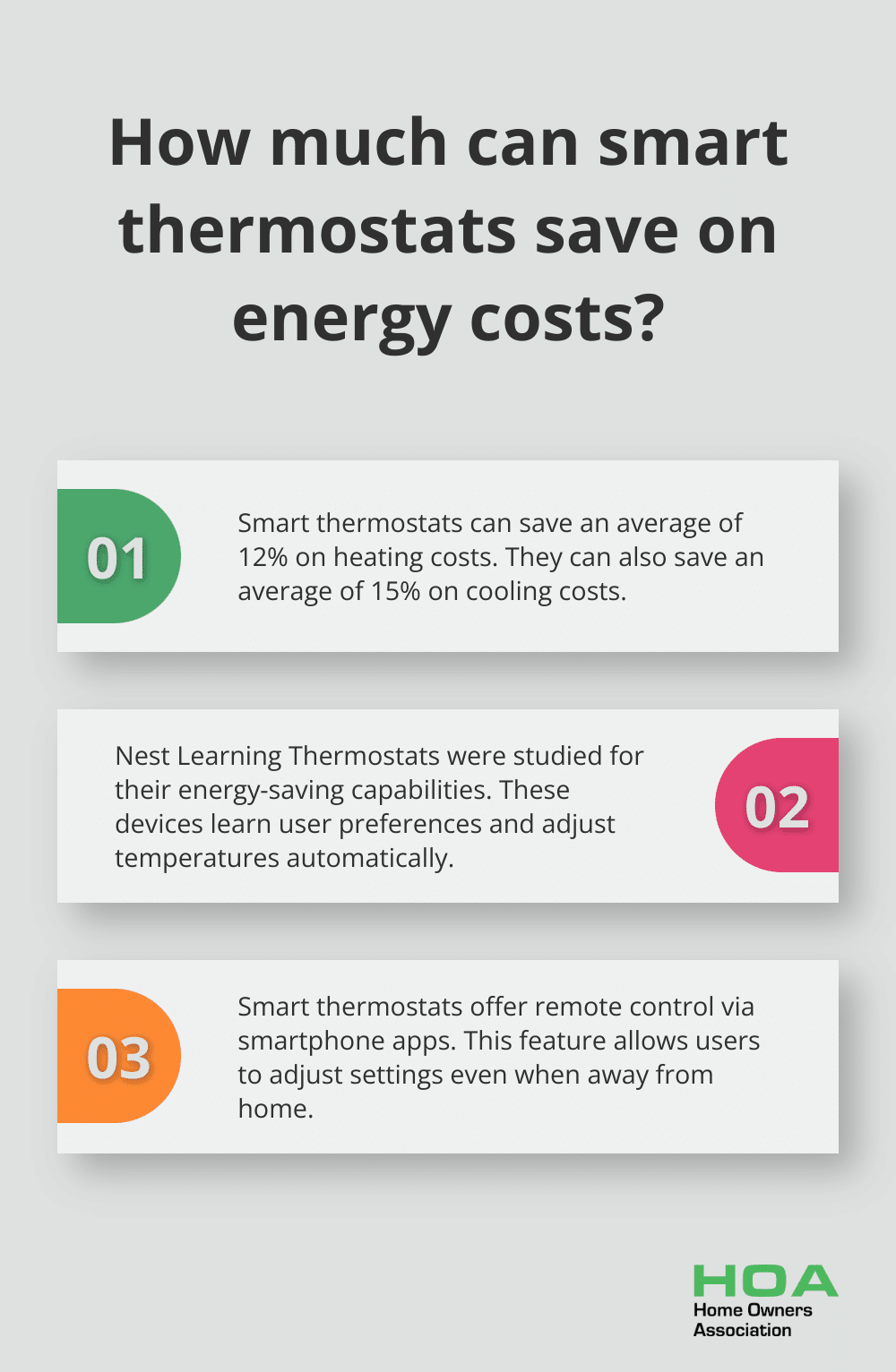 How much can smart thermostats save on energy costs?

01

Smart thermostats can save an average of 12% on heating costs. They can also save an average of 15% on cooling costs.

Nest Learning Thermostats were studied for their energy-saving capabilities. These devices learn user preferences and adjust temperatures automatically.

02

03

Smart thermostats offer remote control via smartphone apps. This feature allows users to adjust settings even when away from home.

HOA
Home Owners
Association