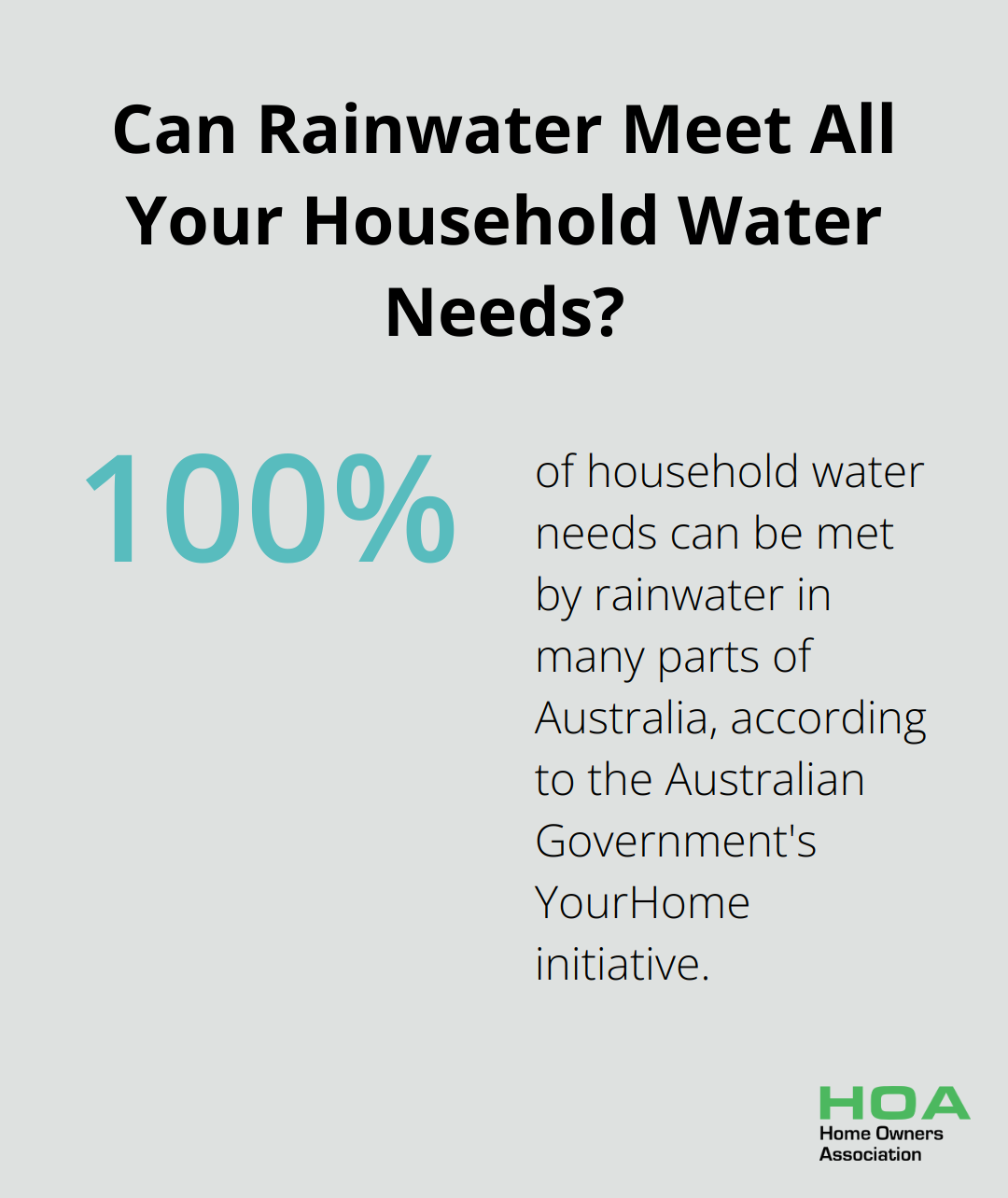 Can Rainwater Meet All Your Household Water Needs?

100%

of household water needs can be met by rainwater in many parts of Australia, according to the Australian Government's YourHome initiative.

HOA
Home Owners Association