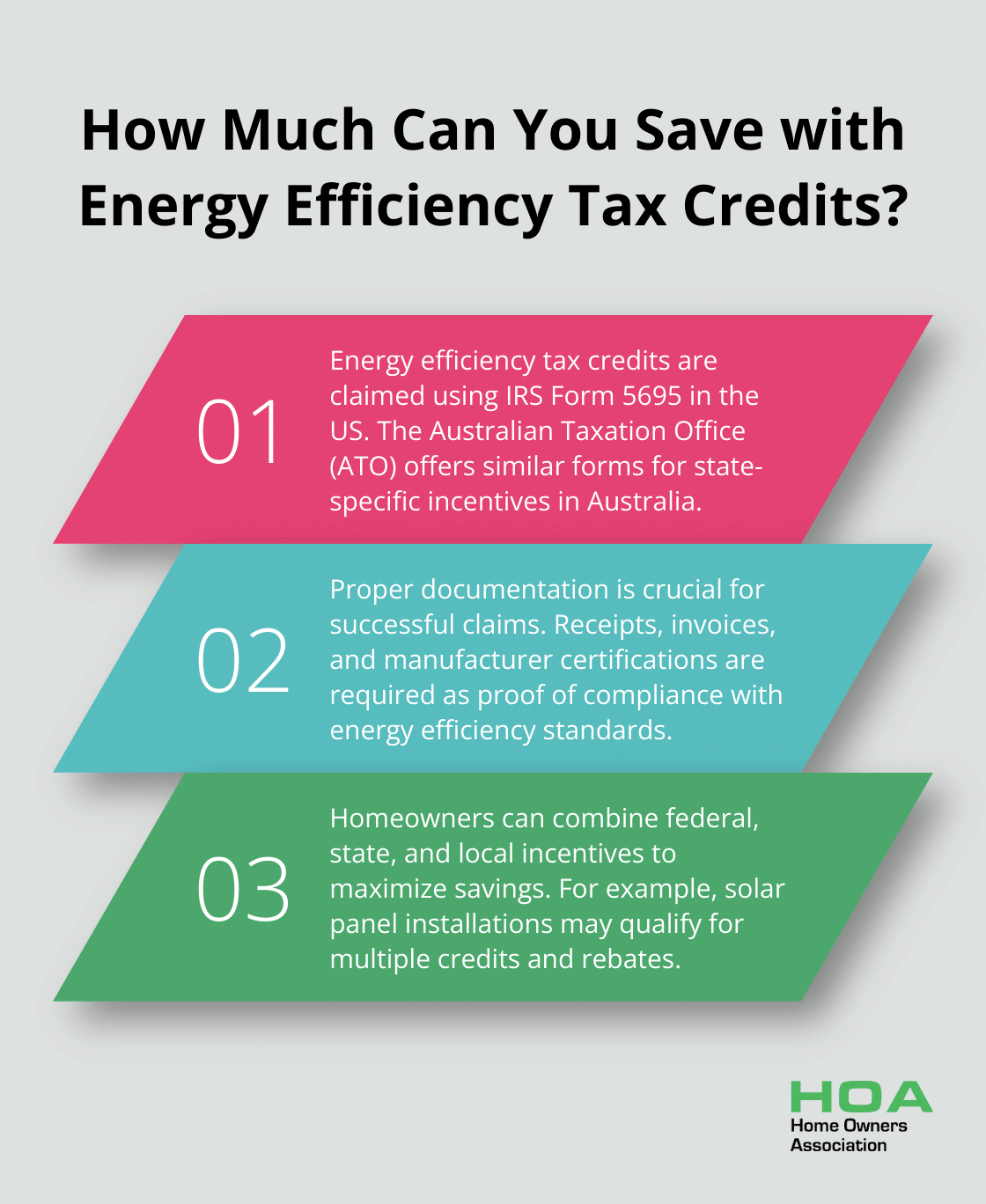 How Much Can You Save with Energy Efficiency Tax Credits?

01

Energy efficiency tax credits are claimed using IRS Form 5695 in the US. The Australian Taxation Office (ATO) offers similar forms for state-specific incentives in Australia.

02

Proper documentation is crucial for successful claims. Receipts, invoices, and manufacturer certifications are required as proof of compliance with energy efficiency standards.

03

Homeowners can combine federal, state, and local incentives to maximize savings. For example, solar panel installations may qualify for multiple credits and rebates.

HOA
Home Owners Association