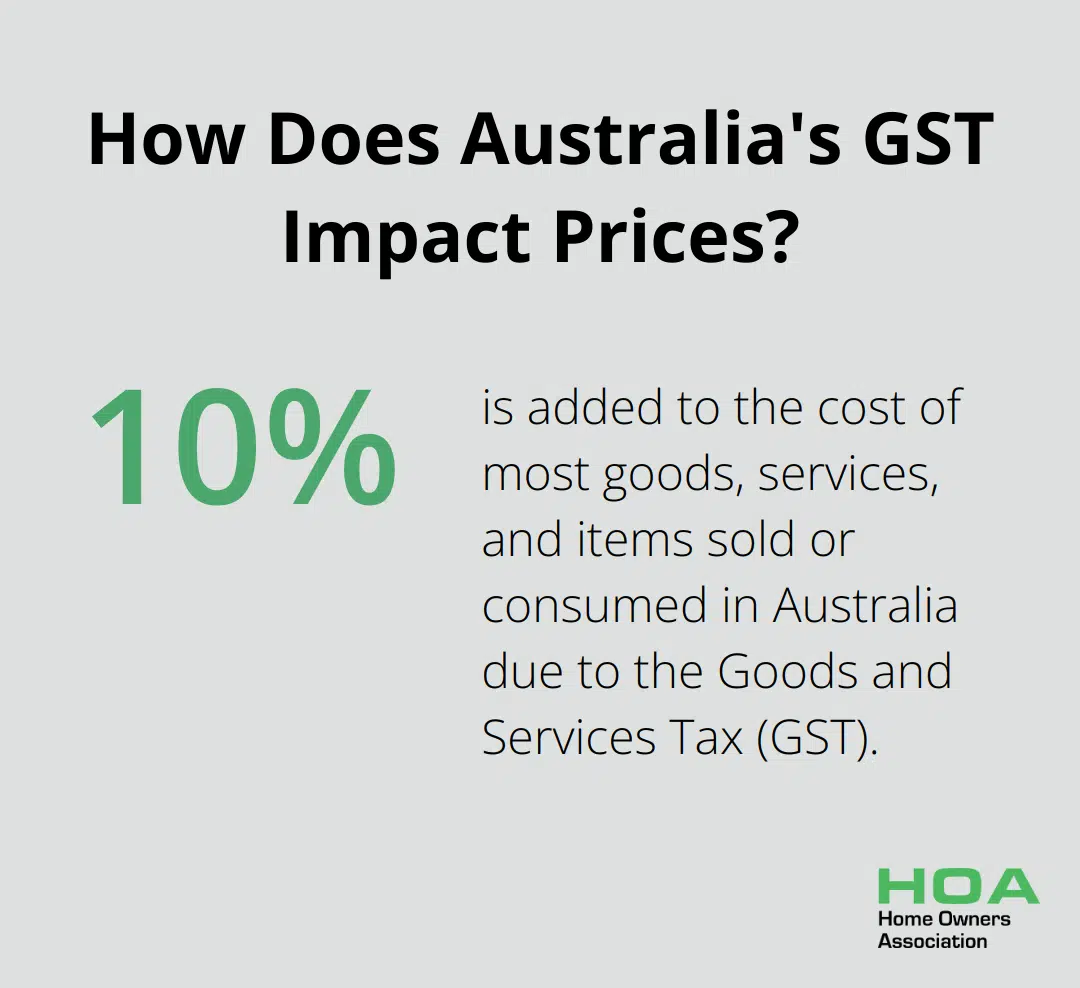 How Does Australia's GST Impact Prices?

10%

is added to the cost of most goods, services, and items sold or consumed in Australia due to the Goods and Services Tax (GST).

HOA
Home Owners
Association