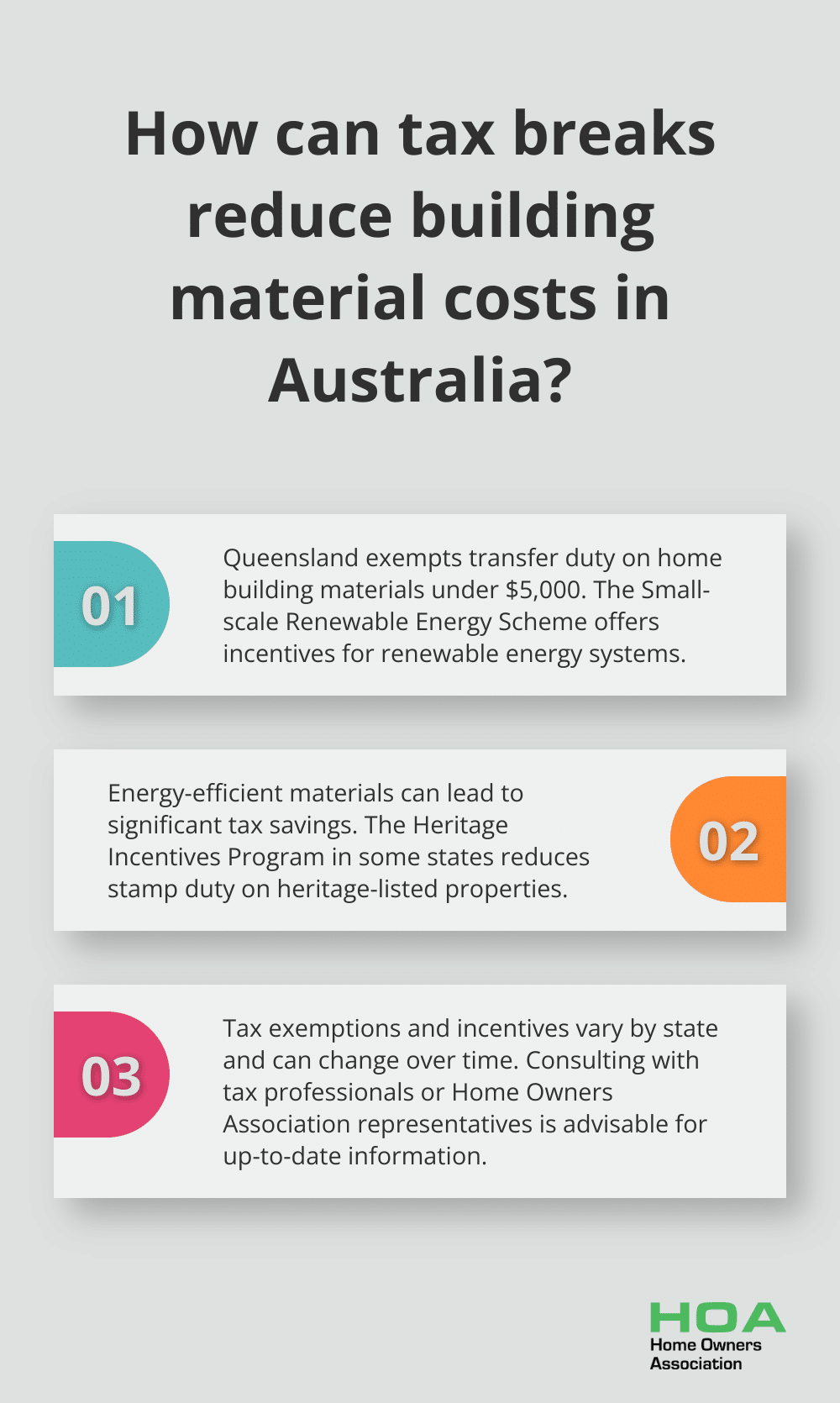 How can tax breaks reduce building material costs in Australia?

01

Queensland exempts transfer duty on home building materials under $5,000. The Small-scale Renewable Energy Scheme offers incentives for renewable energy systems.

Energy-efficient materials can lead to significant tax savings. The Heritage Incentives Program in some states reduces stamp duty on heritage-listed properties.

02

03

Tax exemptions and incentives vary by state and can change over time. Consulting with tax professionals or Home Owners Association representatives is advisable for up-to-date information.

HOA
Home Owners
Association