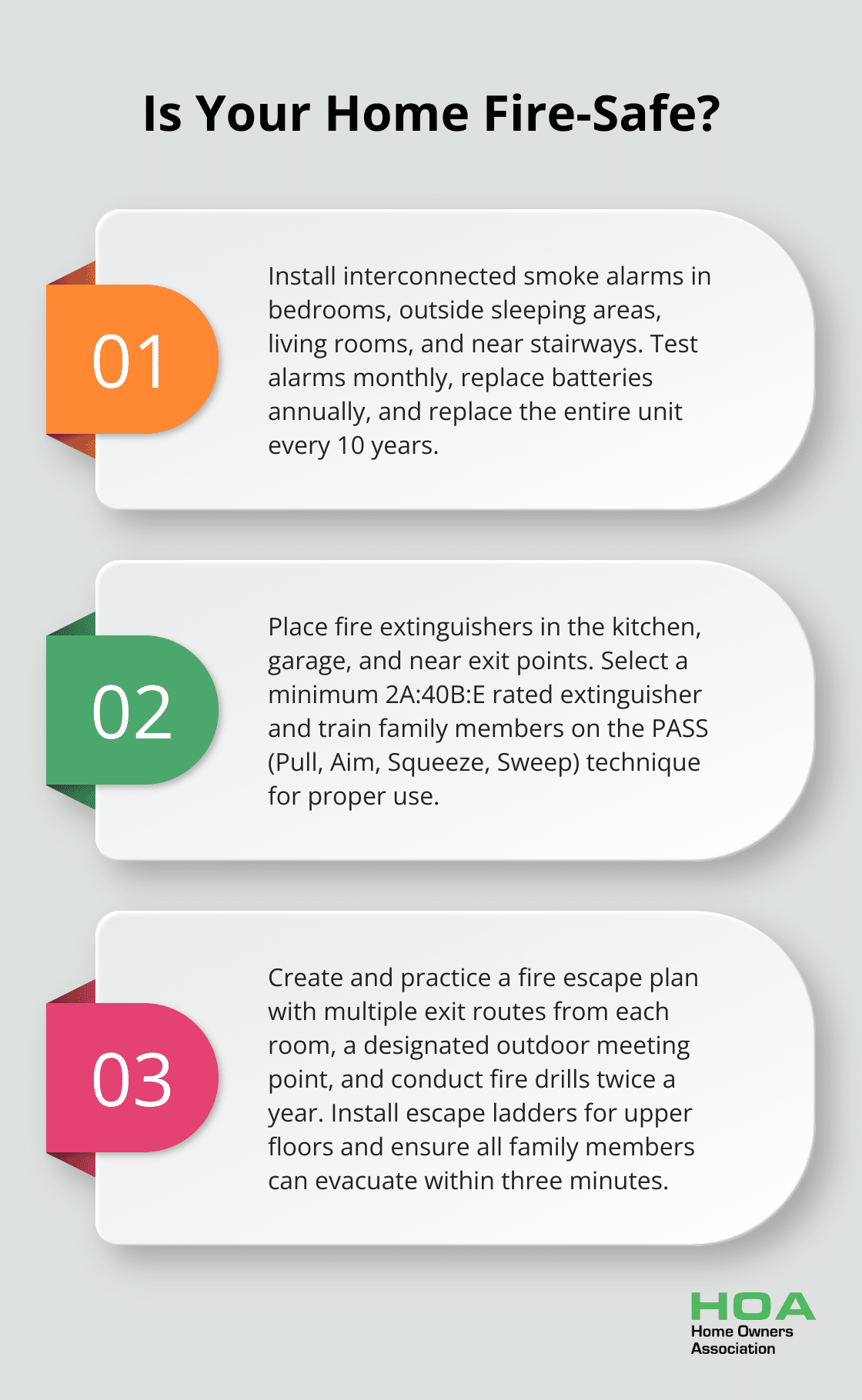 Is Your Home Fire-Safe?

01

Install interconnected smoke alarms in bedrooms, outside sleeping areas, living rooms, and near stairways. Test alarms monthly, replace batteries annually, and replace the entire unit every 10 years.

02

Place fire extinguishers in the kitchen, garage, and near exit points. Select a minimum 2A:40B:E rated extinguisher and train family members on the PASS (Pull, Aim, Squeeze, Sweep) technique for proper use.

03

Create and practice a fire escape plan with multiple exit routes from each room, a designated outdoor meeting point, and conduct fire drills twice a year. Install escape ladders for upper floors and ensure all family members can evacuate within three minutes.

HOA
Home Owners
Association