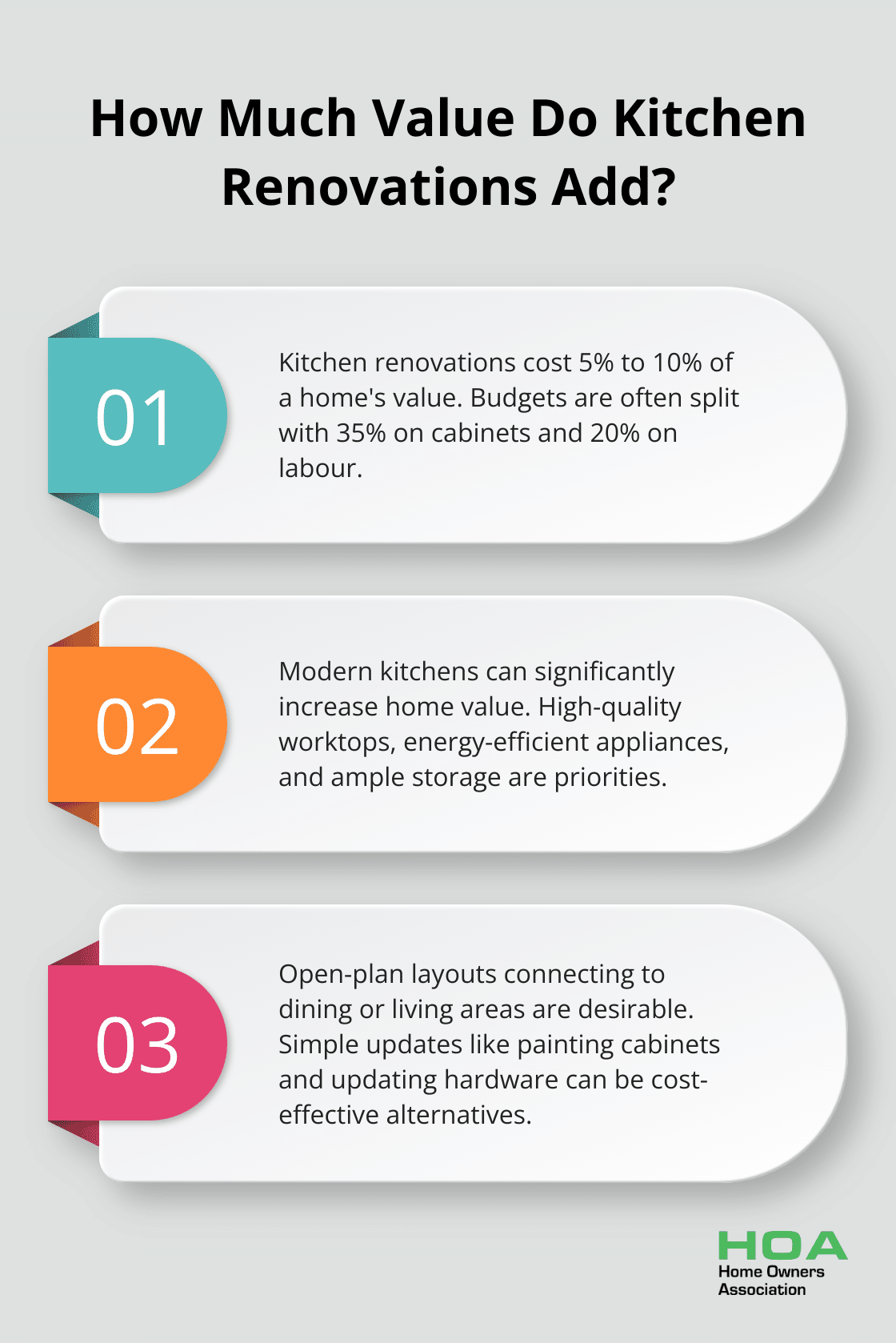 How Much Value Do Kitchen Renovations Add?

01

Kitchen renovations cost 5% to 10% of a home's value. Budgets are often split with 35% on cabinets and 20% on labour.

02

Modern kitchens can significantly increase home value. High-quality worktops, energy-efficient appliances, and ample storage are priorities.

03

Open-plan layouts connecting to dining or living areas are desirable. Simple updates like painting cabinets and updating hardware can be cost-effective alternatives.

HOA
Home Owners Association