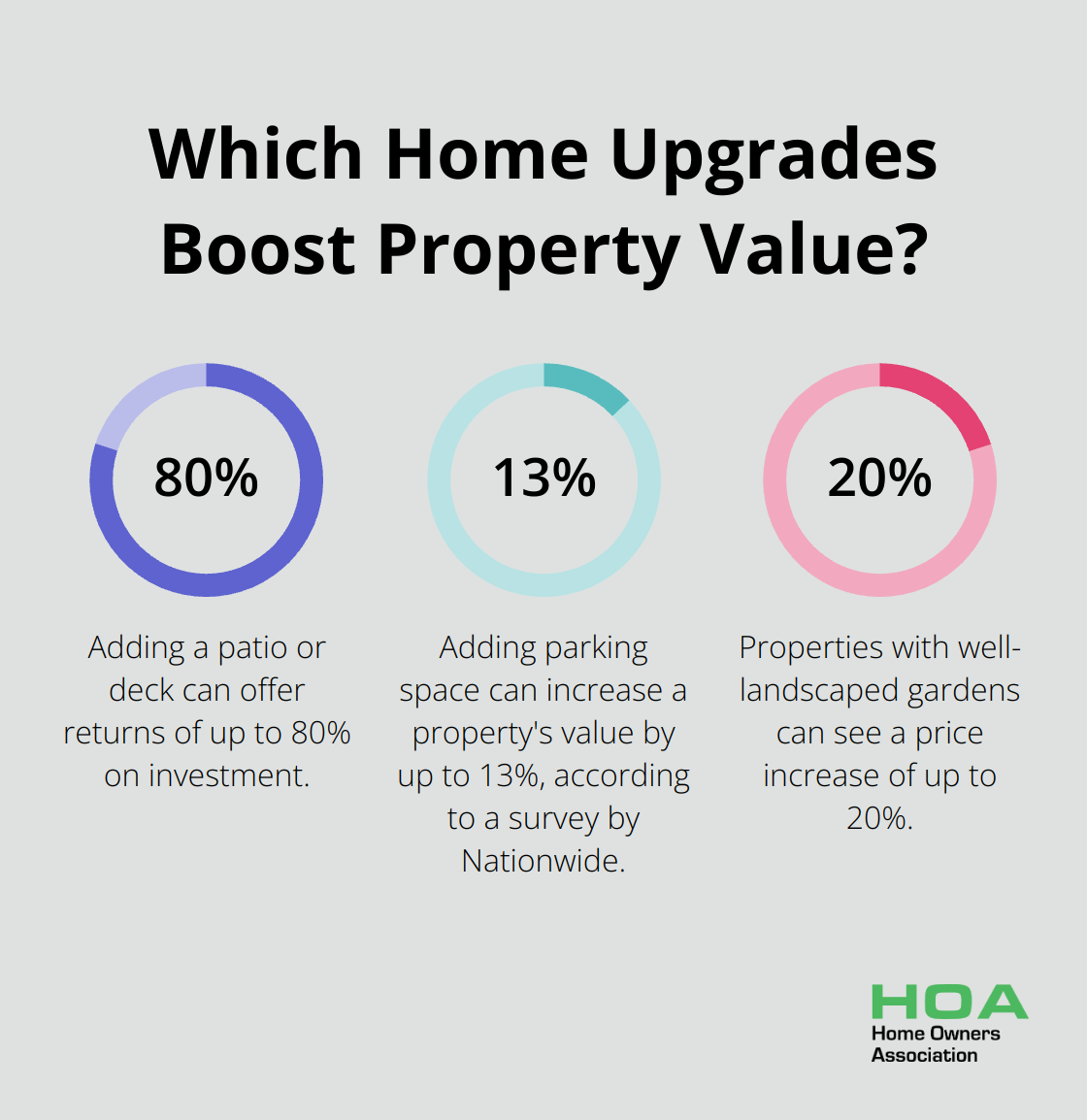 Which Home Upgrades Boost Property Value?

80%

Adding a patio or deck can offer returns of up to 80% on investment.

13%

Adding parking space can increase a property's value by up to 13%, according to a survey by Nationwide.

20%

Properties with well-landscaped gardens can see a price increase of up to 20%.

HOA
Home Owners Association