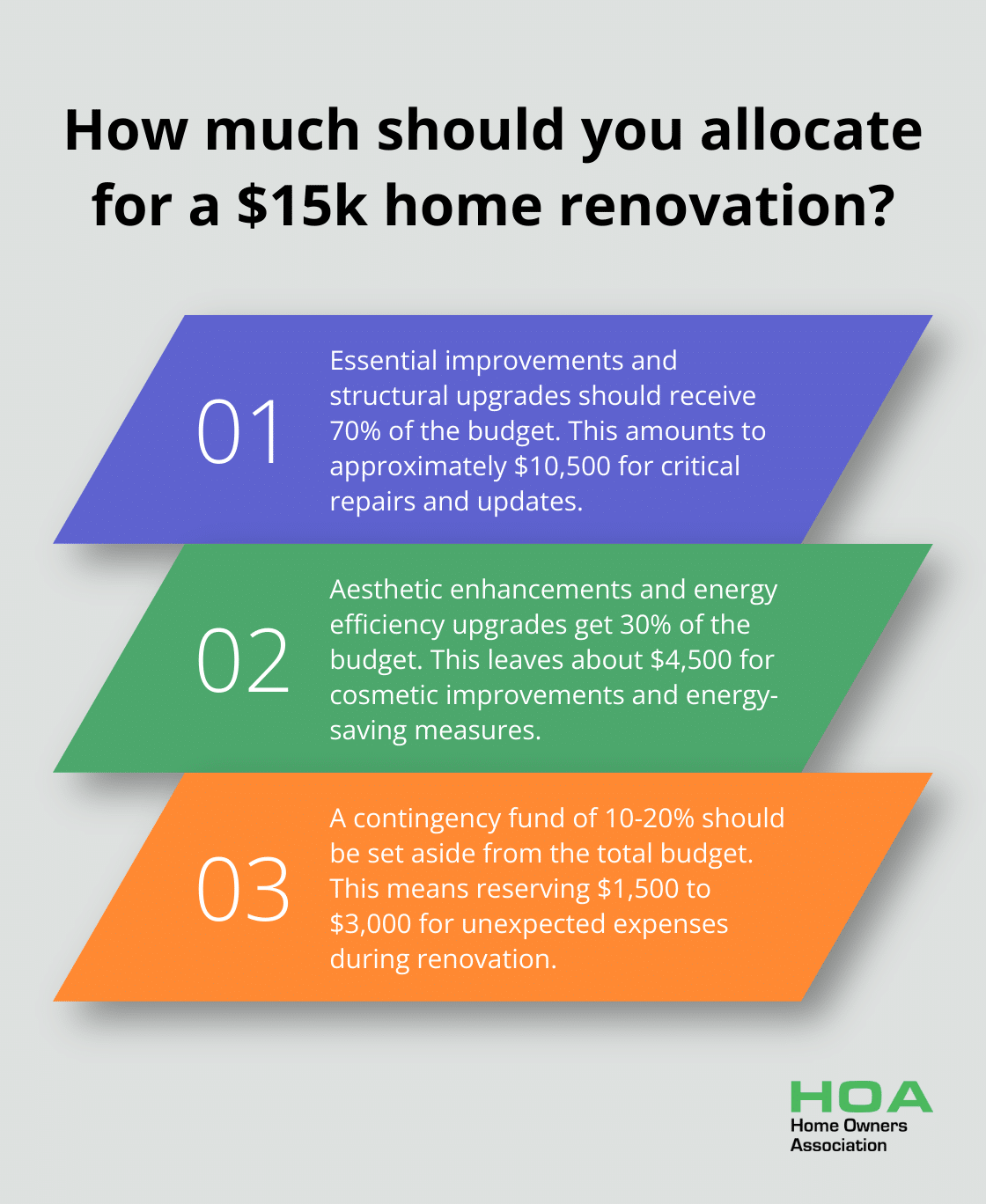 How much should you allocate for a \$15k home renovation?

01

Essential improvements and structural upgrades should receive 70% of the budget. This amounts to approximately \$10,500 for critical repairs and updates.

02

Aesthetic enhancements and energy efficiency upgrades get 30% of the budget. This leaves about \$4,500 for cosmetic improvements and energy-saving measures.

03

A contingency fund of 10-20% should be set aside from the total budget. This means reserving \$1,500 to \$3,000 for unexpected expenses during renovation.

HOA
Home Owners
Association