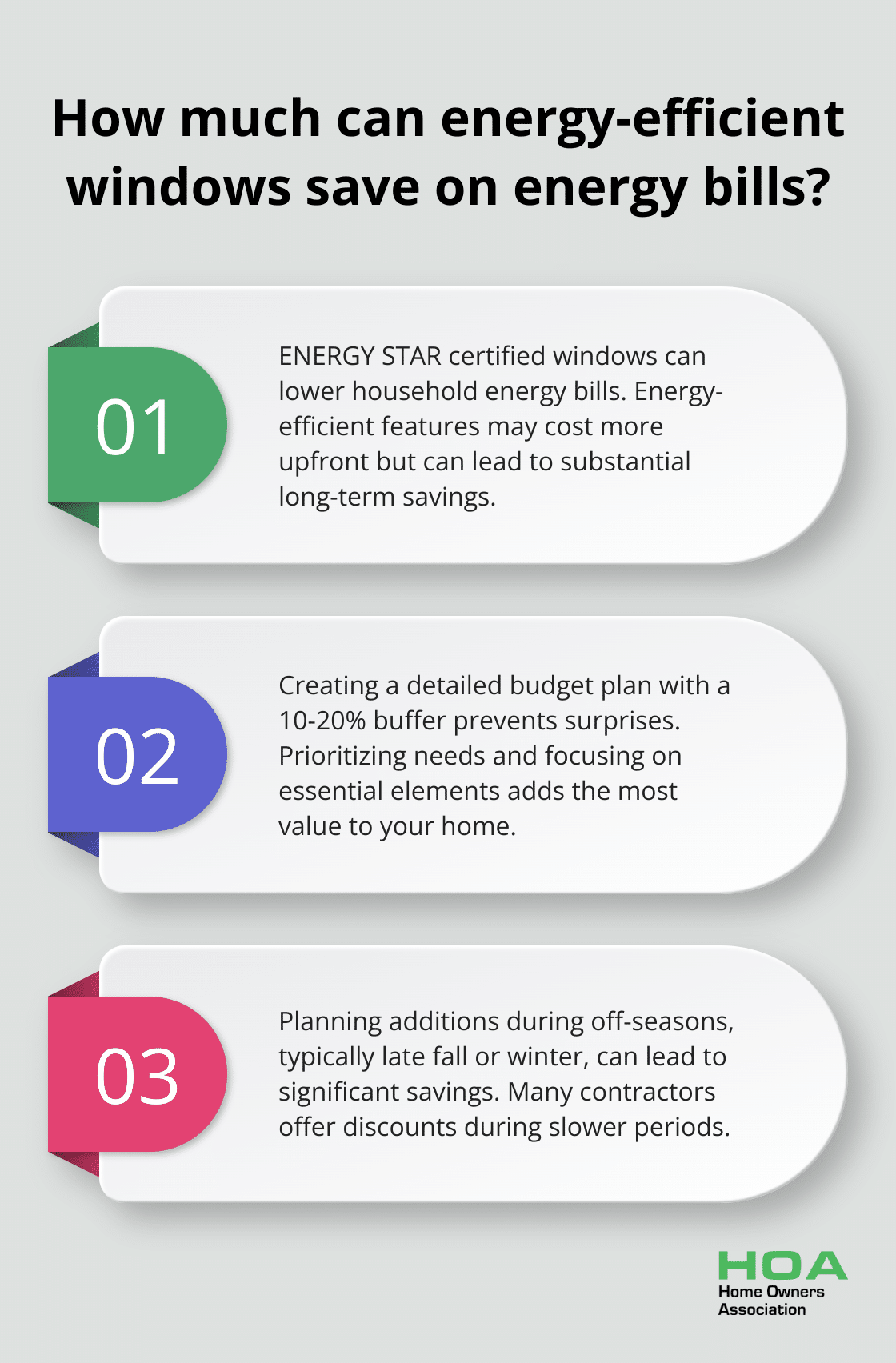 How much can energy-efficient windows save on energy bills?

01

ENERGY STAR certified windows can lower household energy bills. Energy-efficient features may cost more upfront but can lead to substantial long-term savings.

02

Creating a detailed budget plan with a 10-20% buffer prevents surprises. Prioritizing needs and focusing on essential elements adds the most value to your home.

03

Planning additions during off-seasons, typically late fall or winter, can lead to significant savings. Many contractors offer discounts during slower periods.

HOA
Home Owners
Association