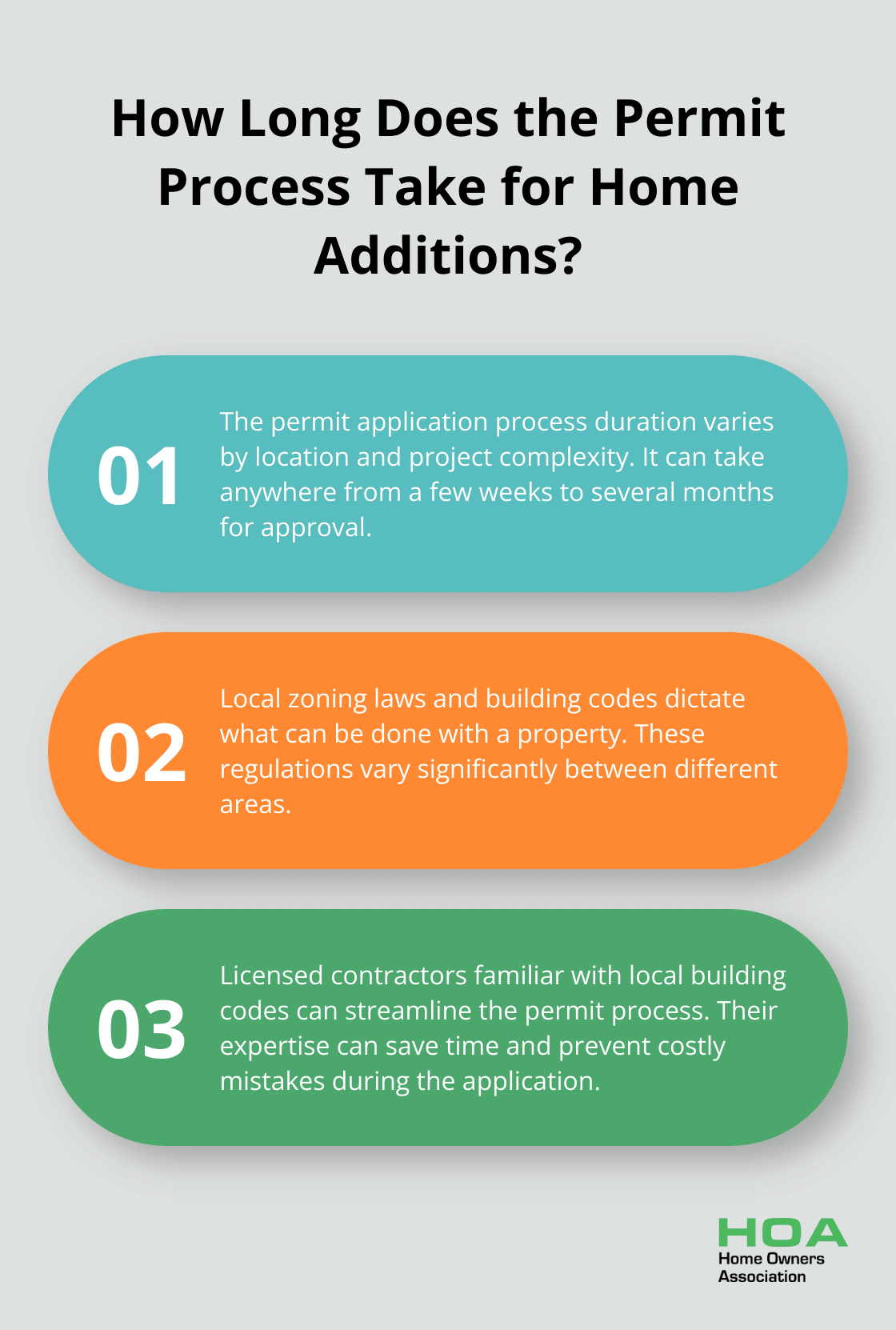 How Long Does the Permit Process Take for Home Additions?

01

The permit application process duration varies by location and project complexity. It can take anywhere from a few weeks to several months for approval.

02

Local zoning laws and building codes dictate what can be done with a property. These regulations vary significantly between different areas.

03

Licensed contractors familiar with local building codes can streamline the permit process. Their expertise can save time and prevent costly mistakes during the application.

HOA
Home Owners Association