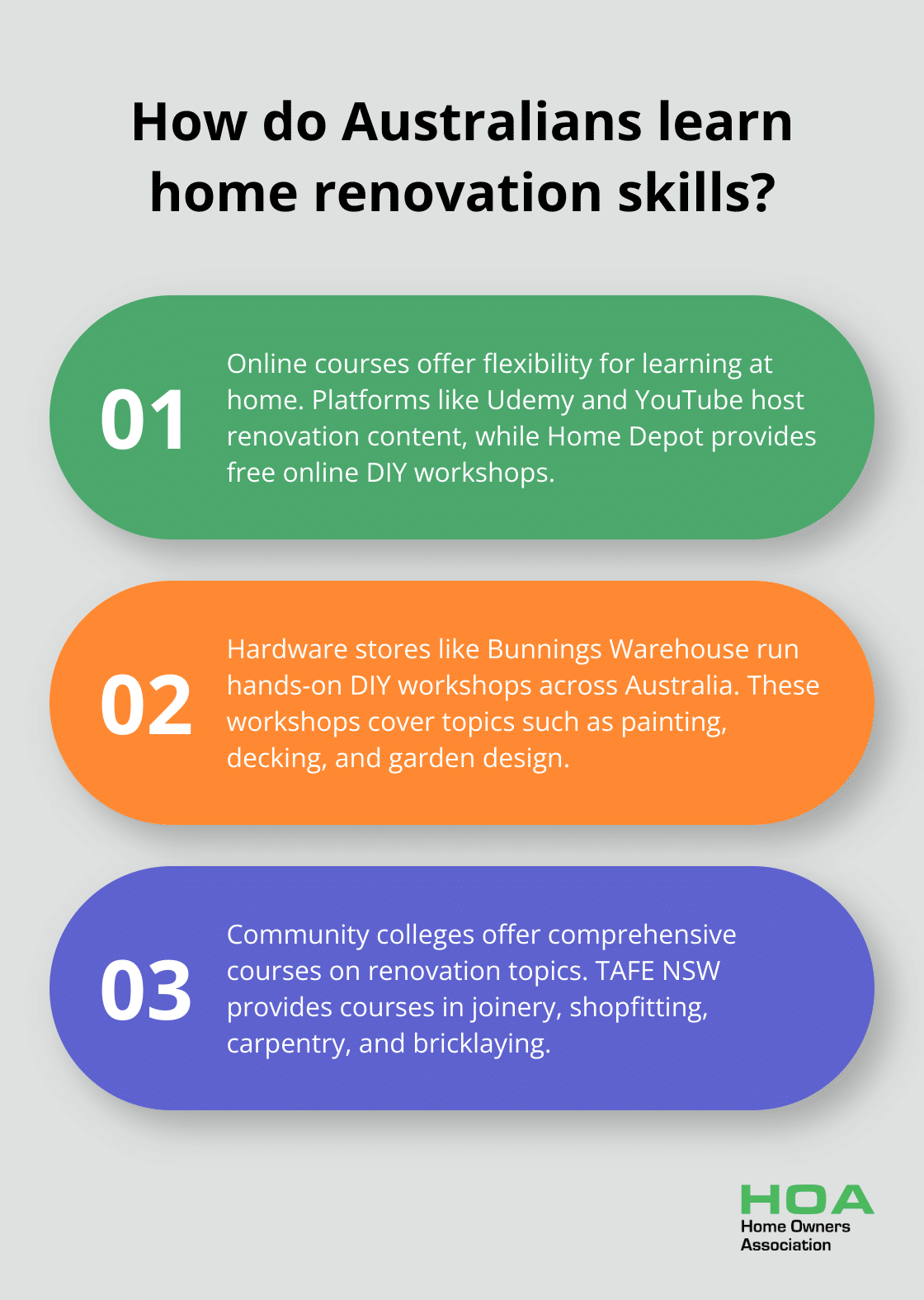 How do Australians learn home renovation skills?

01

Online courses offer flexibility for learning at home. Platforms like Udemy and YouTube host renovation content, while Home Depot provides free online DIY workshops.

02

Hardware stores like Bunnings Warehouse run hands-on DIY workshops across Australia. These workshops cover topics such as painting, decking, and garden design.

03

Community colleges offer comprehensive courses on renovation topics. TAFE NSW provides courses in joinery, shopfitting, carpentry, and bricklaying.

HOA
Home Owners Association