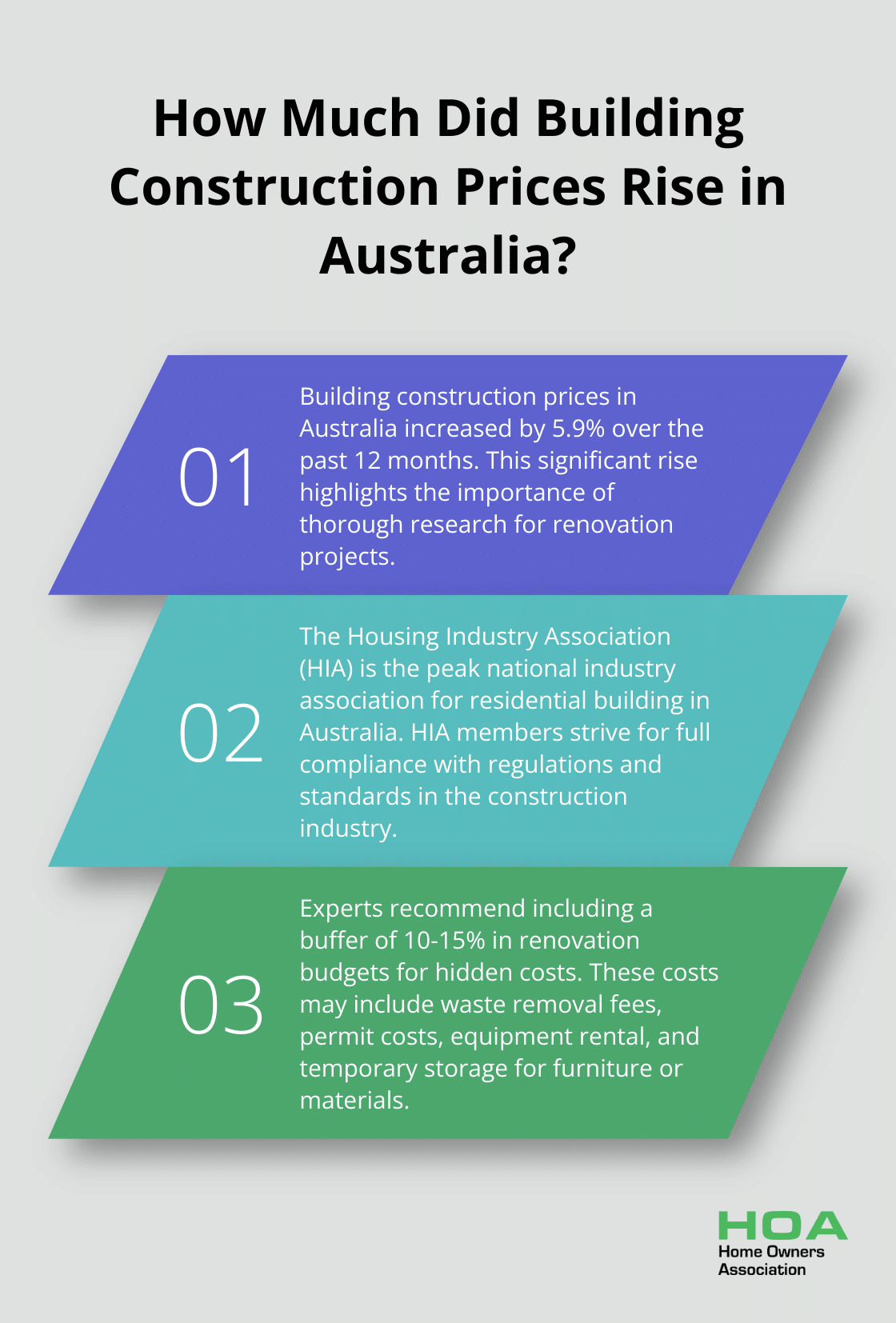 How Much Did Building Construction Prices Rise in Australia?

01

Building construction prices in Australia increased by 5.9% over the past 12 months. This significant rise highlights the importance of thorough research for renovation projects.

02

The Housing Industry Association (HIA) is the peak national industry association for residential building in Australia. HIA members strive for full compliance with regulations and standards in the construction industry.

03

Experts recommend including a buffer of 10-15% in renovation budgets for hidden costs. These costs may include waste removal fees, permit costs, equipment rental, and temporary storage for furniture or materials.

HOA
Home Owners Association