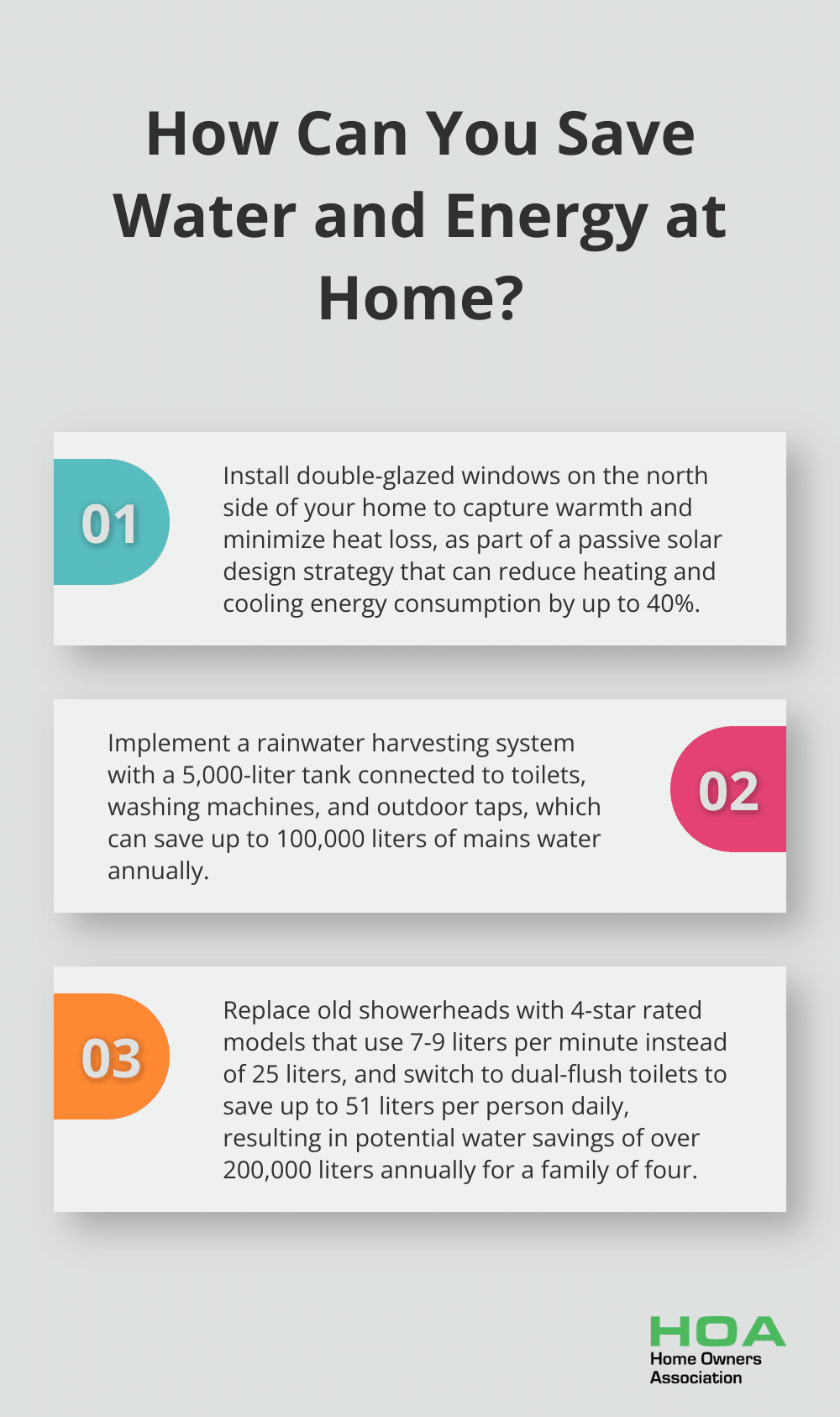 How Can You Save Water and Energy at Home?

01

Install double-glazed windows on the north side of your home to capture warmth and minimize heat loss, as part of a passive solar design strategy that can reduce heating and cooling energy consumption by up to 40%.

Implement a rainwater harvesting system with a 5,000-liter tank connected to toilets, washing machines, and outdoor taps, which can save up to 100,000 liters of mains water annually.

02

03

Replace old showerheads with 4-star rated models that use 7-9 liters per minute instead of 25 liters, and switch to dual-flush toilets to save up to 51 liters per person daily, resulting in potential water savings of over 200,000 liters annually for a family of four.

HOA
Home Owners Association