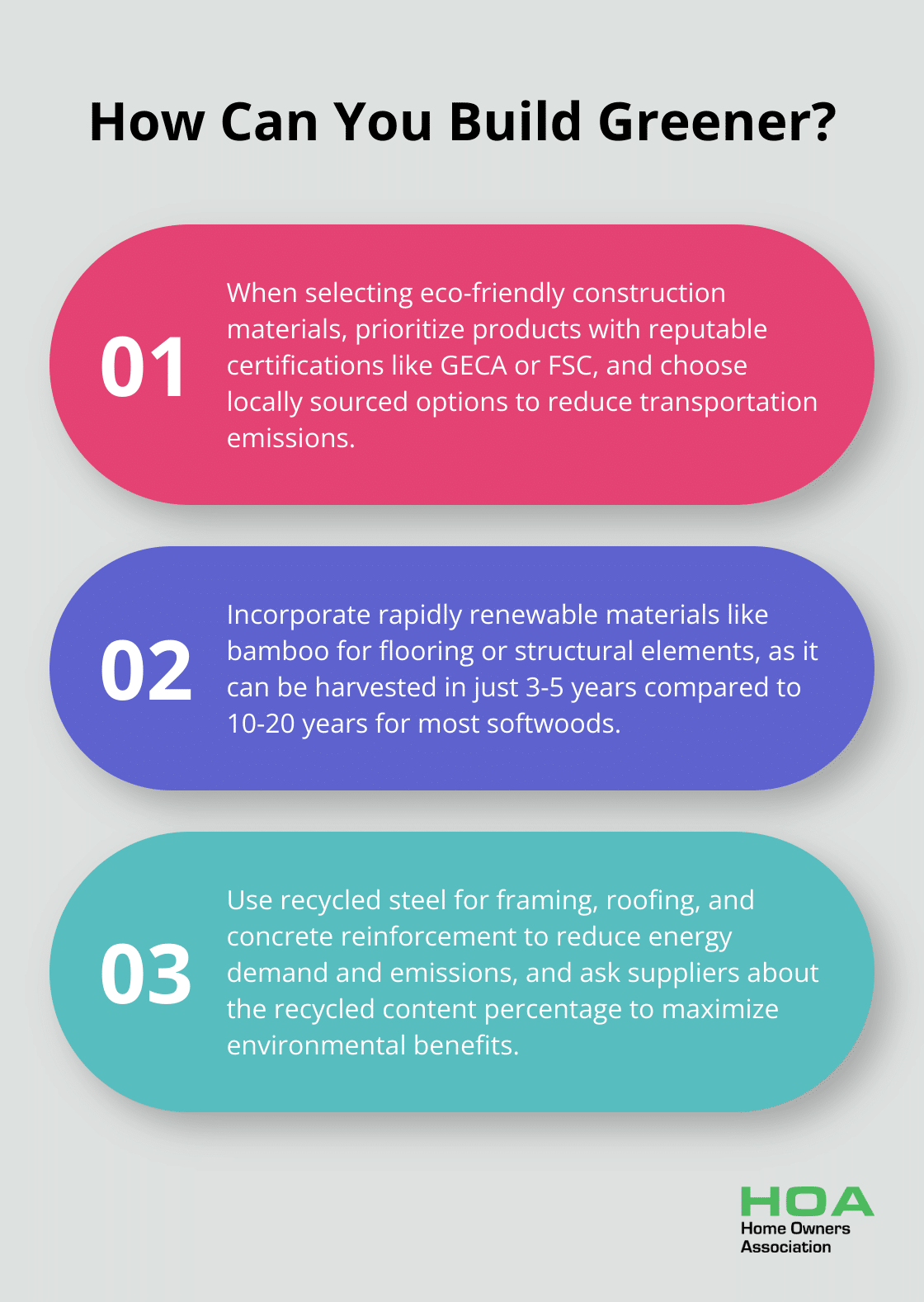 How Can You Build Greener?

01

When selecting eco-friendly construction materials, prioritize products with reputable certifications like GECA or FSC, and choose locally sourced options to reduce transportation emissions.

02

Incorporate rapidly renewable materials like bamboo for flooring or structural elements, as it can be harvested in just 3-5 years compared to 10-20 years for most softwoods.

03

Use recycled steel for framing, roofing, and concrete reinforcement to reduce energy demand and emissions, and ask suppliers about the recycled content percentage to maximize environmental benefits.

HOA
Home Owners Association