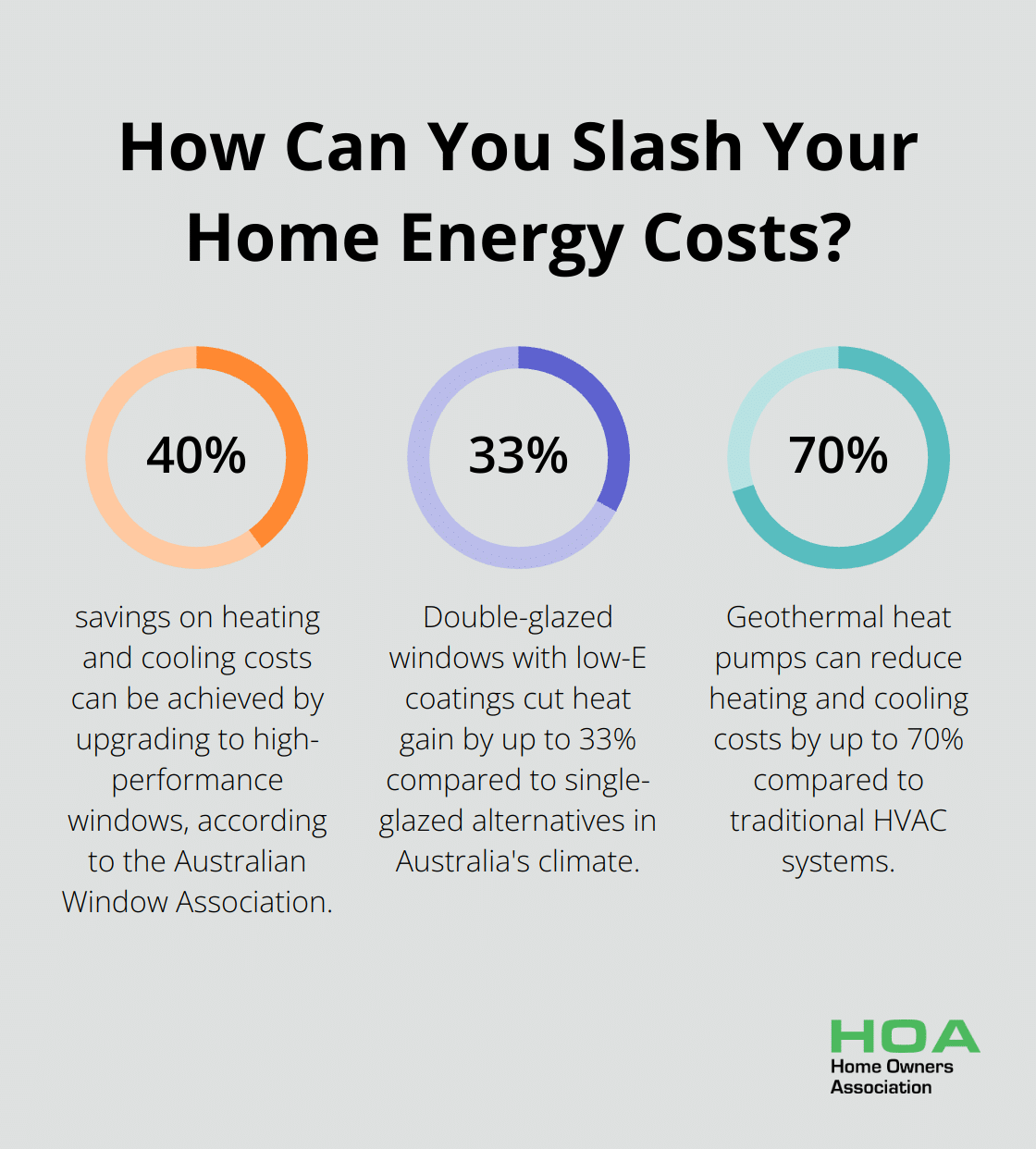 How Can You Slash Your Home Energy Costs?

40%

savings on heating and cooling costs can be achieved by upgrading to high-performance windows, according to the Australian Window Association.

33%

Double-glazed windows with low-E coatings cut heat gain by up to 33% compared to single-glazed alternatives in Australia's climate.

70%

Geothermal heat pumps can reduce heating and cooling costs by up to 70% compared to traditional HVAC systems.

HOA
Home Owners
Association