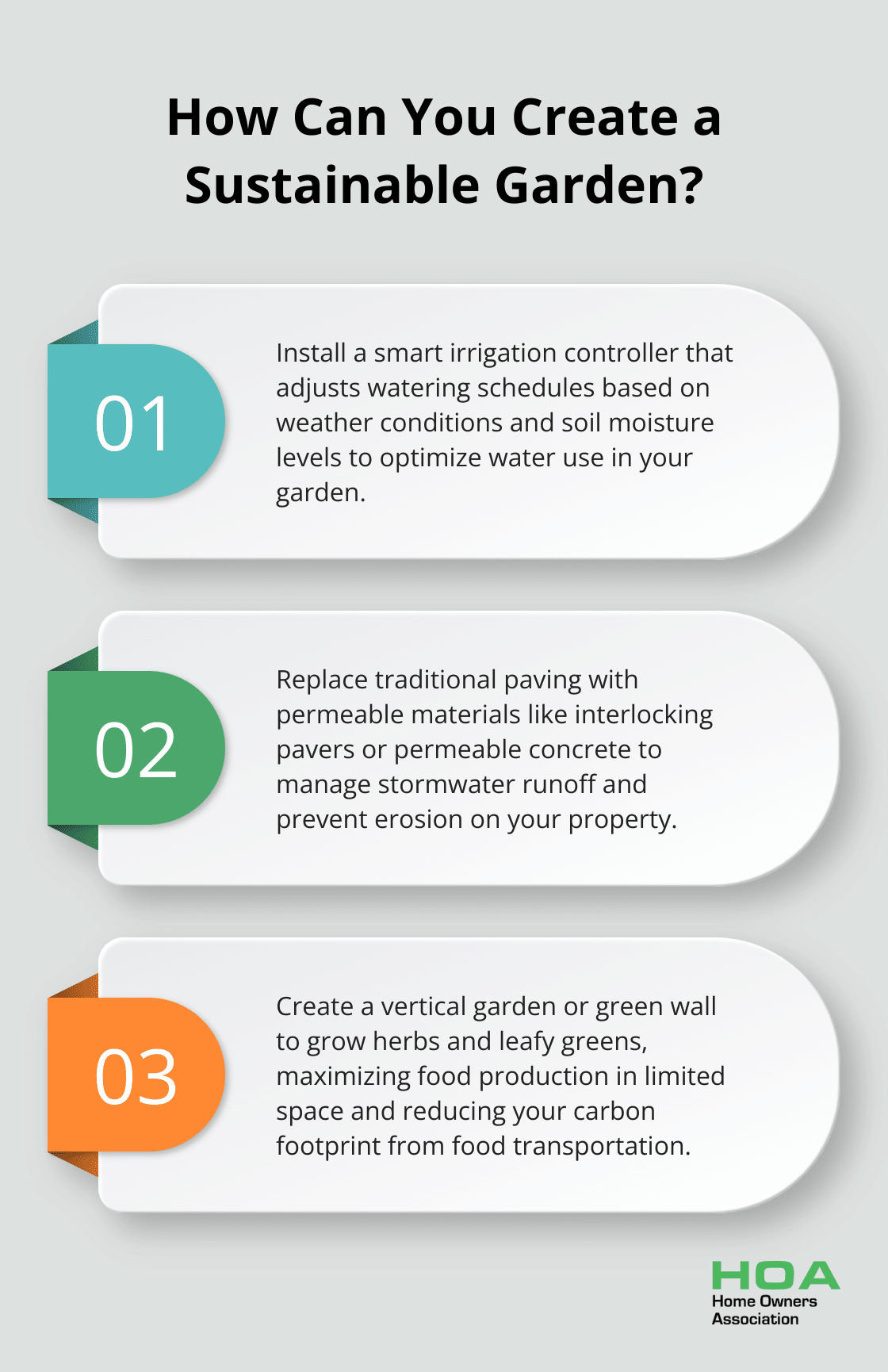 How Can You Create a Sustainable Garden?

01

Install a smart irrigation controller that adjusts watering schedules based on weather conditions and soil moisture levels to optimize water use in your garden.

02

Replace traditional paving with permeable materials like interlocking pavers or permeable concrete to manage stormwater runoff and prevent erosion on your property.

03

Create a vertical garden or green wall to grow herbs and leafy greens, maximizing food production in limited space and reducing your carbon footprint from food transportation.

HOA
Home Owners Association