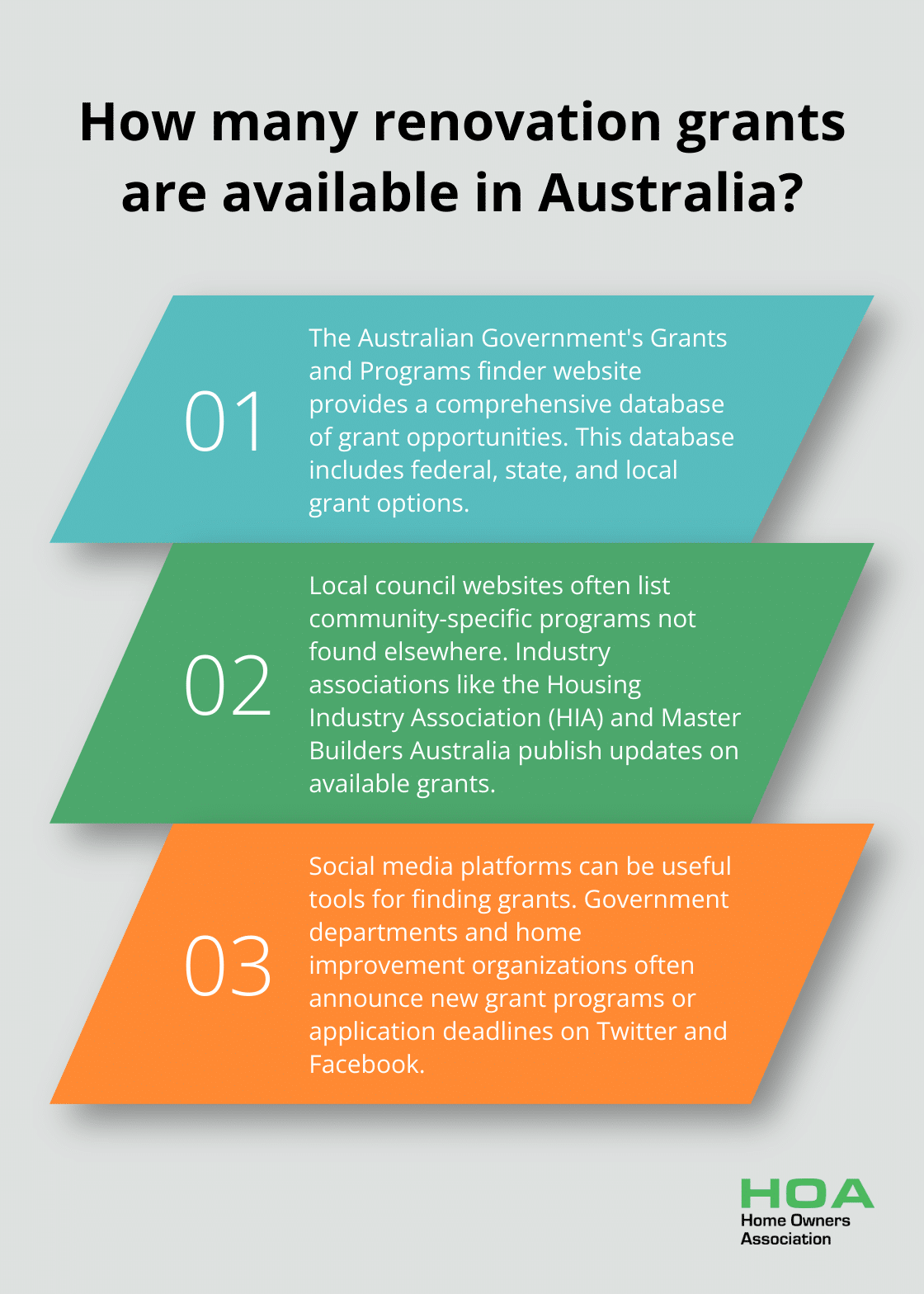 How many renovation grants are available in Australia?

01

The Australian Government's Grants and Programs finder website provides a comprehensive database of grant opportunities. This database includes federal, state, and local grant options.

02

Local council websites often list community-specific programs not found elsewhere. Industry associations like the Housing Industry Association (HIA) and Master Builders Australia publish updates on available grants.

03

Social media platforms can be useful tools for finding grants. Government departments and home improvement organizations often announce new grant programs or application deadlines on Twitter and Facebook.

HOA
Home Owners Association