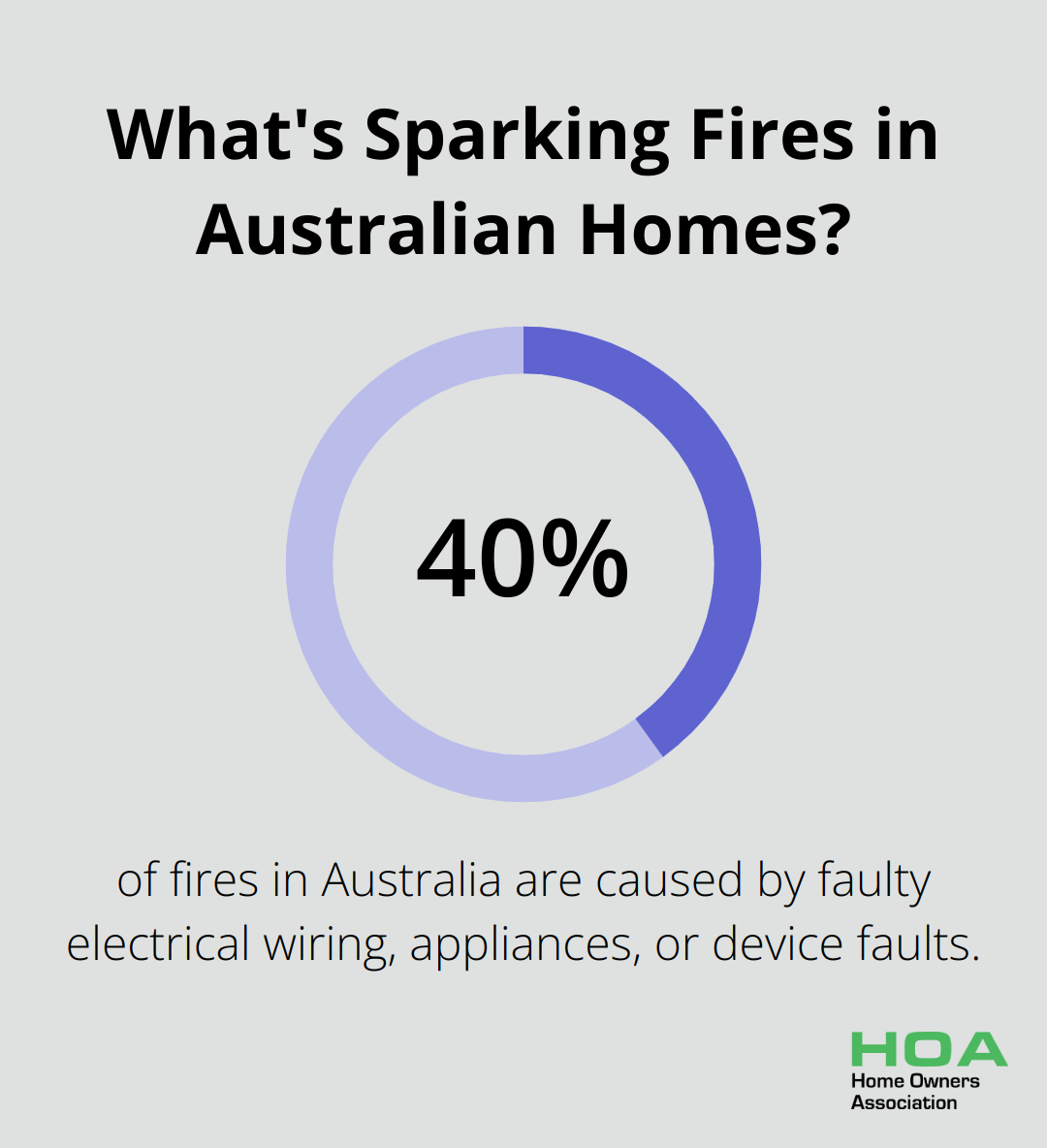 What's Sparking Fires in Australian Homes?

40%

of fires in Australia are caused by faulty electrical wiring, appliances, or device faults.

HOA
Home Owners Association