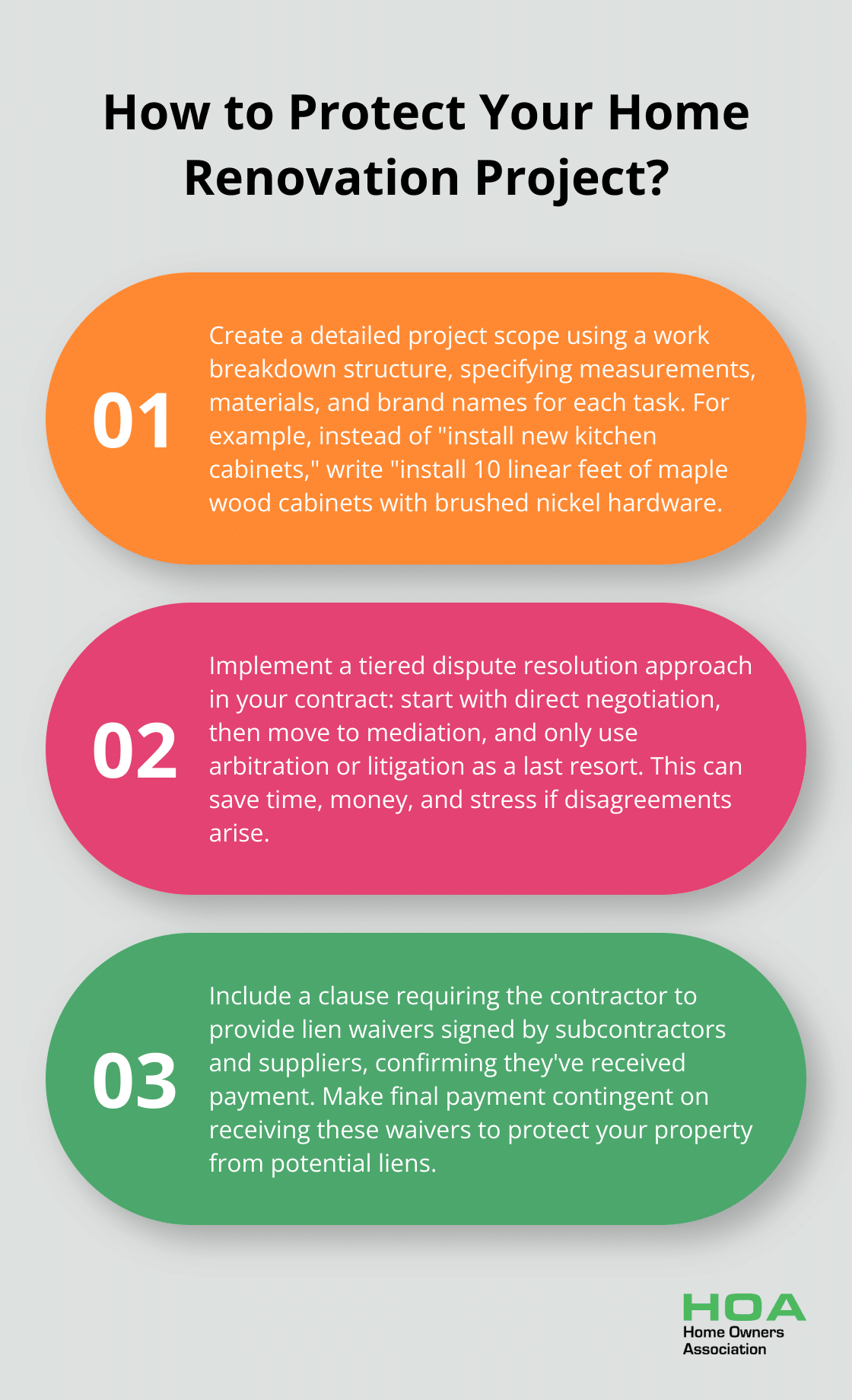 How to Protect Your Home Renovation Project?

01

Create a detailed project scope using a work breakdown structure, specifying measurements, materials, and brand names for each task. For example, instead of "install new kitchen cabinets," write "install 10 linear feet of maple wood cabinets with brushed nickel hardware.

02

Implement a tiered dispute resolution approach in your contract: start with direct negotiation, then move to mediation, and only use arbitration or litigation as a last resort. This can save time, money, and stress if disagreements arise.

03

Include a clause requiring the contractor to provide lien waivers signed by subcontractors and suppliers, confirming they've received payment. Make final payment contingent on receiving these waivers to protect your property from potential liens.

HOA
Home Owners Association