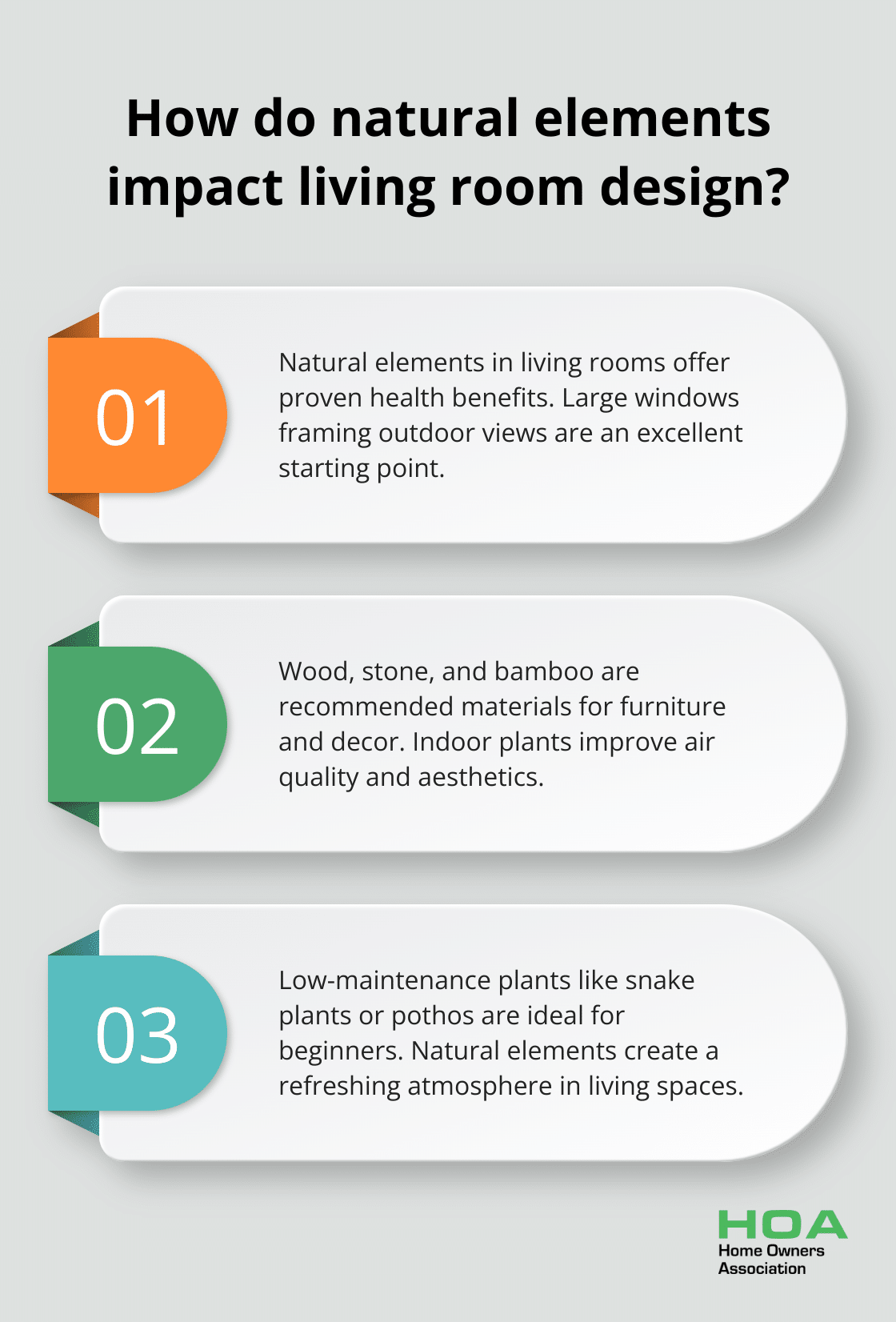 How do natural elements impact living room design?

01

Natural elements in living rooms offer proven health benefits. Large windows framing outdoor views are an excellent starting point.

02

Wood, stone, and bamboo are recommended materials for furniture and decor. Indoor plants improve air quality and aesthetics.

03

Low-maintenance plants like snake plants or pothos are ideal for beginners. Natural elements create a refreshing atmosphere in living spaces.

HOA
Home Owners Association