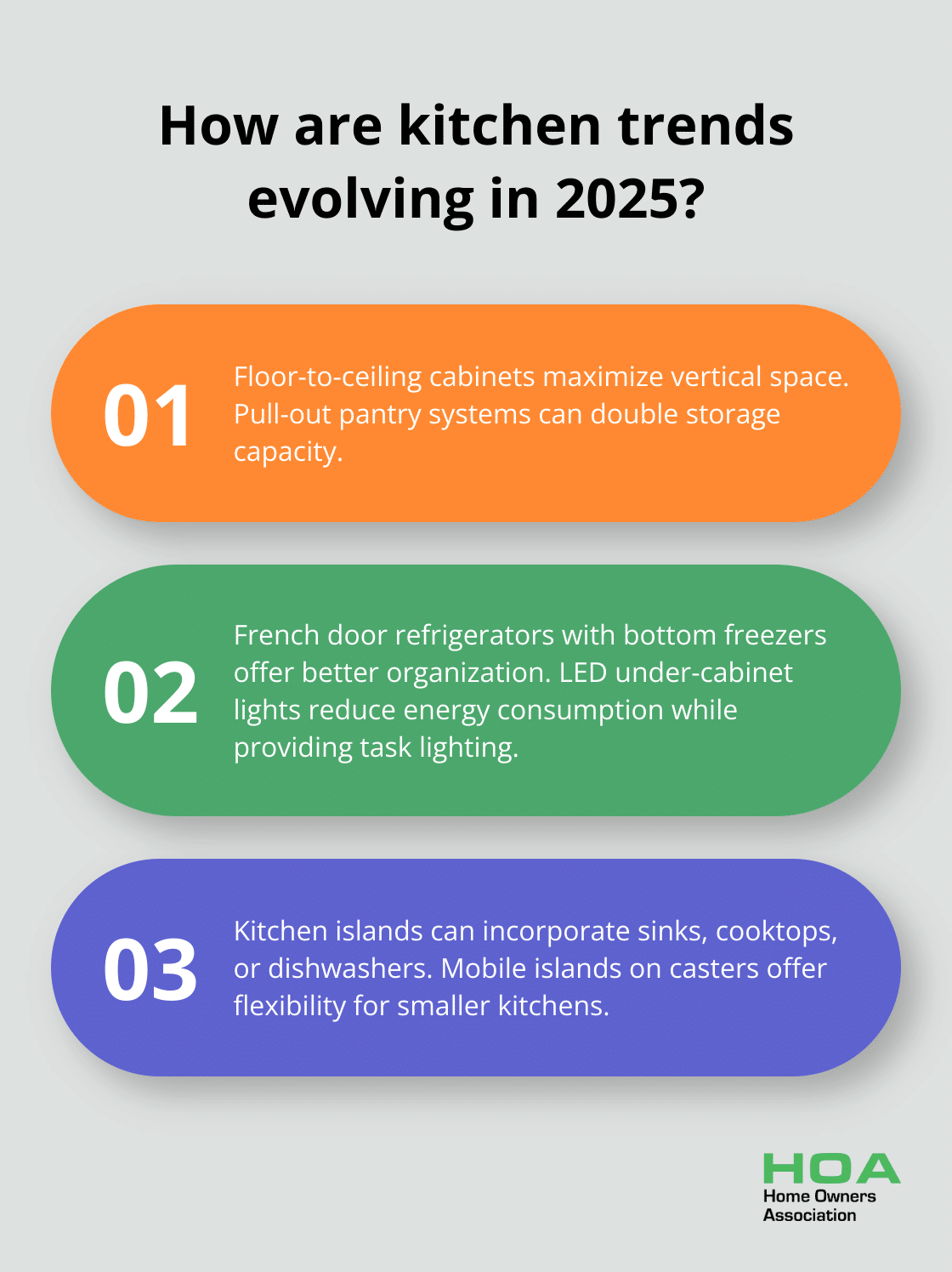 How are kitchen trends evolving in 2025?

01

Floor-to-ceiling cabinets maximize vertical space. Pull-out pantry systems can double storage capacity.

02

French door refrigerators with bottom freezers offer better organization. LED under-cabinet lights reduce energy consumption while providing task lighting.

03

Kitchen islands can incorporate sinks, cooktops, or dishwashers. Mobile islands on casters offer flexibility for smaller kitchens.

HOA
Home Owners
Association