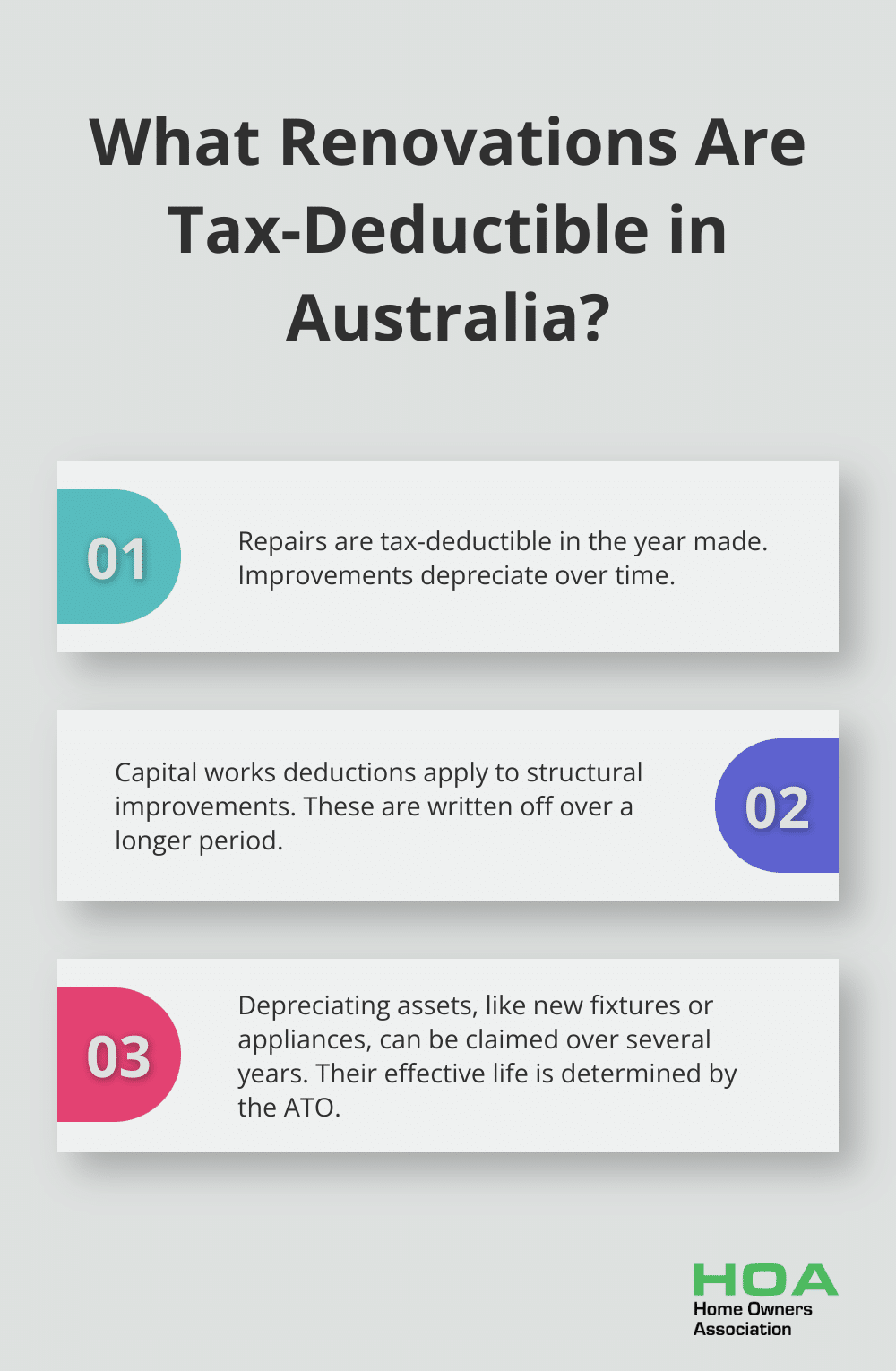 What Renovations Are Tax-Deductible in Australia?

01

Repairs are tax-deductible in the year made. Improvements depreciate over time.

Capital works deductions apply to structural improvements. These are written off over a longer period.

02

03

Depreciating assets, like new fixtures or appliances, can be claimed over several years. Their effective life is determined by the ATO.

HOA
Home Owners Association