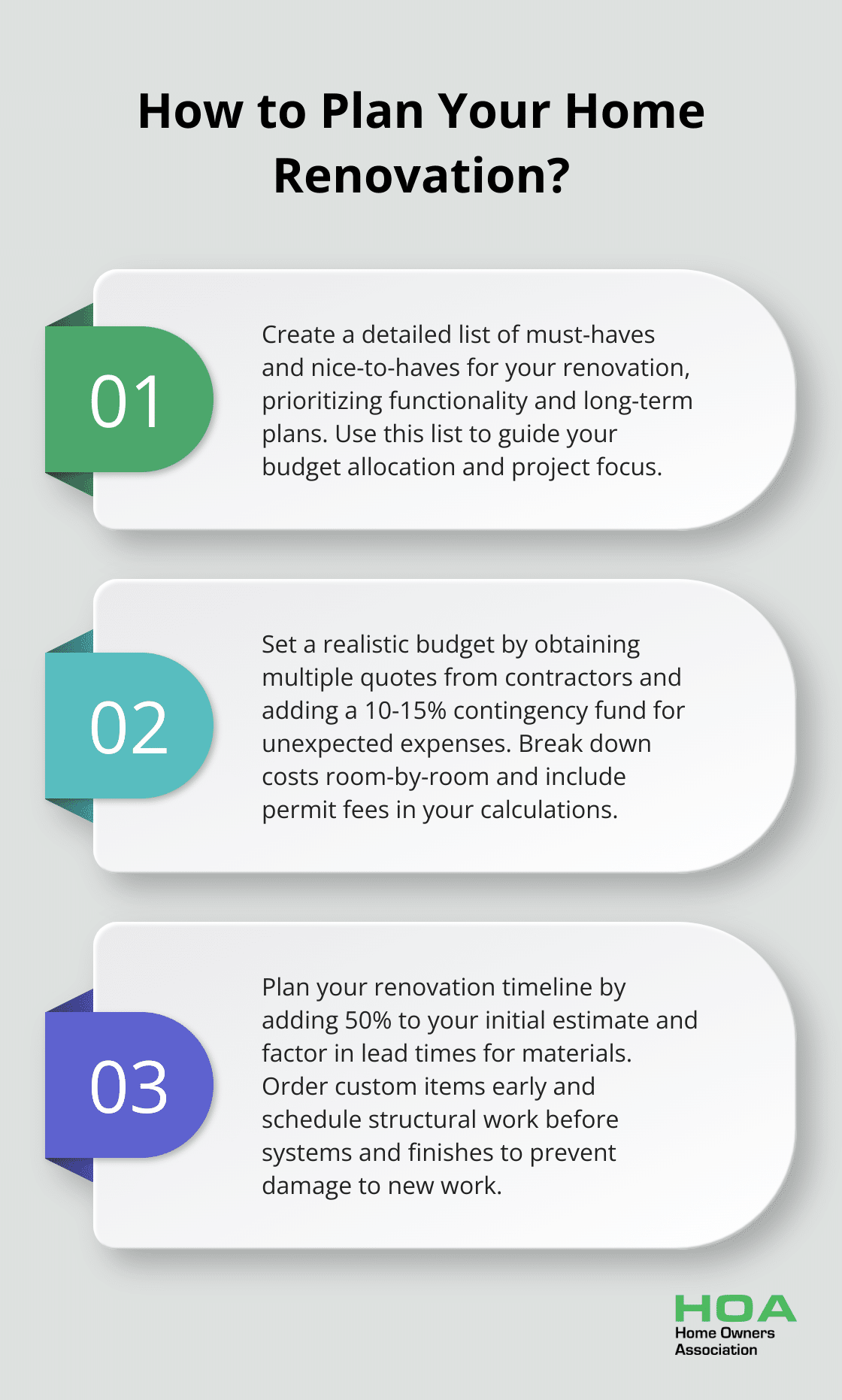 How to Plan Your Home Renovation?

01

Create a detailed list of must-haves and nice-to-haves for your renovation, prioritizing functionality and long-term plans. Use this list to guide your budget allocation and project focus.

02

Set a realistic budget by obtaining multiple quotes from contractors and adding a 10-15% contingency fund for unexpected expenses. Break down costs room-by-room and include permit fees in your calculations.

03

Plan your renovation timeline by adding 50% to your initial estimate and factor in lead times for materials. Order custom items early and schedule structural work before systems and finishes to prevent damage to new work.

HOA
Home Owners
Association