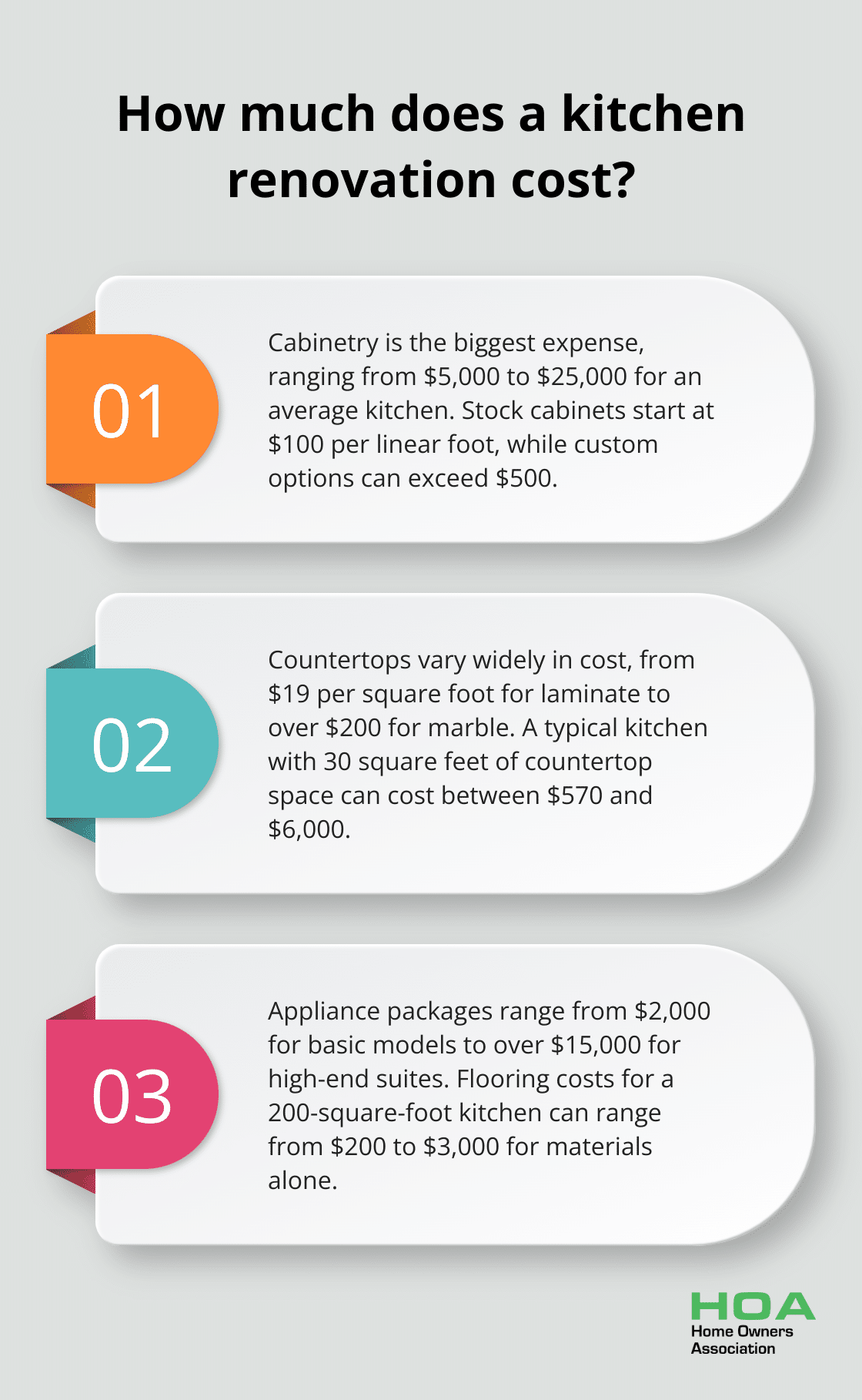 How much does a kitchen renovation cost?

01

Cabinetry is the biggest expense, ranging from \$5,000 to \$25,000 for an average kitchen. Stock cabinets start at \$100 per linear foot, while custom options can exceed \$500.

02

Countertops vary widely in cost, from \$19 per square foot for laminate to over \$200 for marble. A typical kitchen with 30 square feet of countertop space can cost between \$570 and \$6,000.

03

Appliance packages range from \$2,000 for basic models to over \$15,000 for high-end suites. Flooring costs for a 200-square-foot kitchen can range from \$200 to \$3,000 for materials alone.

HOA
Home Owners
Association