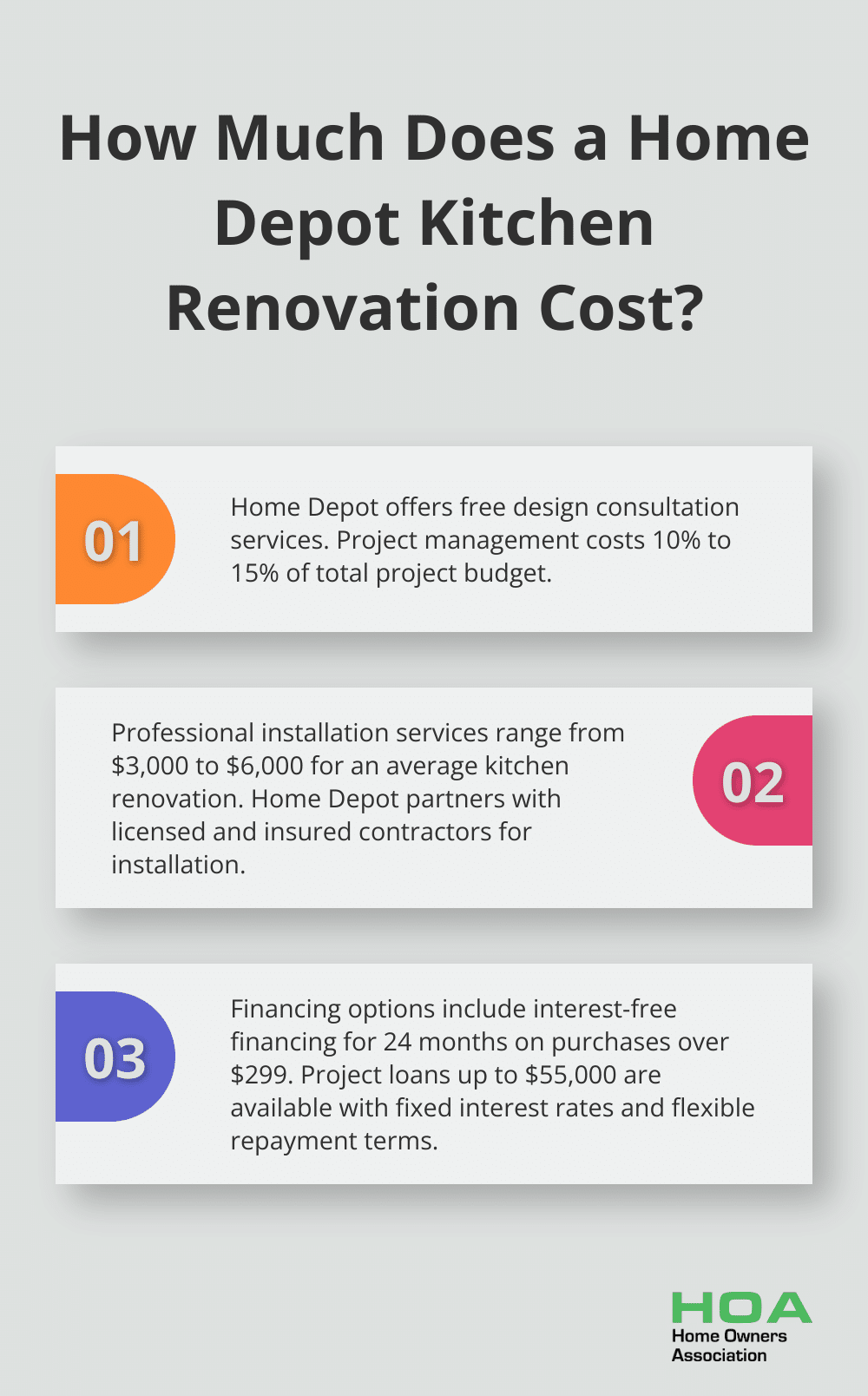 How Much Does a Home Depot Kitchen Renovation Cost?

01

Home Depot offers free design consultation services. Project management costs 10% to 15% of total project budget.

Professional installation services range from \$3,000 to \$6,000 for an average kitchen renovation. Home Depot partners with licensed and insured contractors for installation.

02

03

Financing options include interest-free financing for 24 months on purchases over \$299. Project loans up to \$55,000 are available with fixed interest rates and flexible repayment terms.

HOA
Home Owners Association