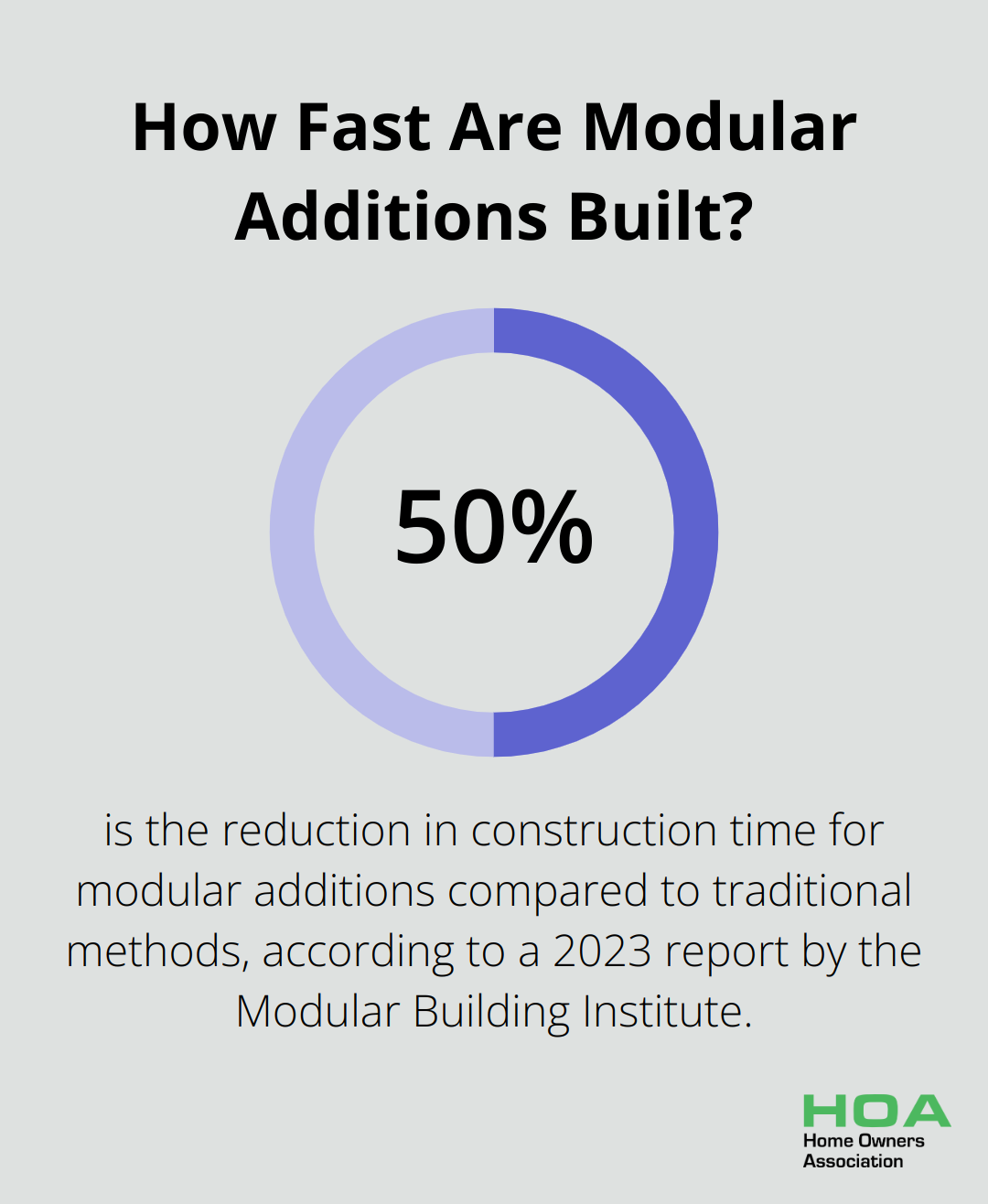 How Fast Are Modular Additions Built?

50%

is the reduction in construction time for modular additions compared to traditional methods, according to a 2023 report by the Modular Building Institute.

HOA
Home Owners
Association