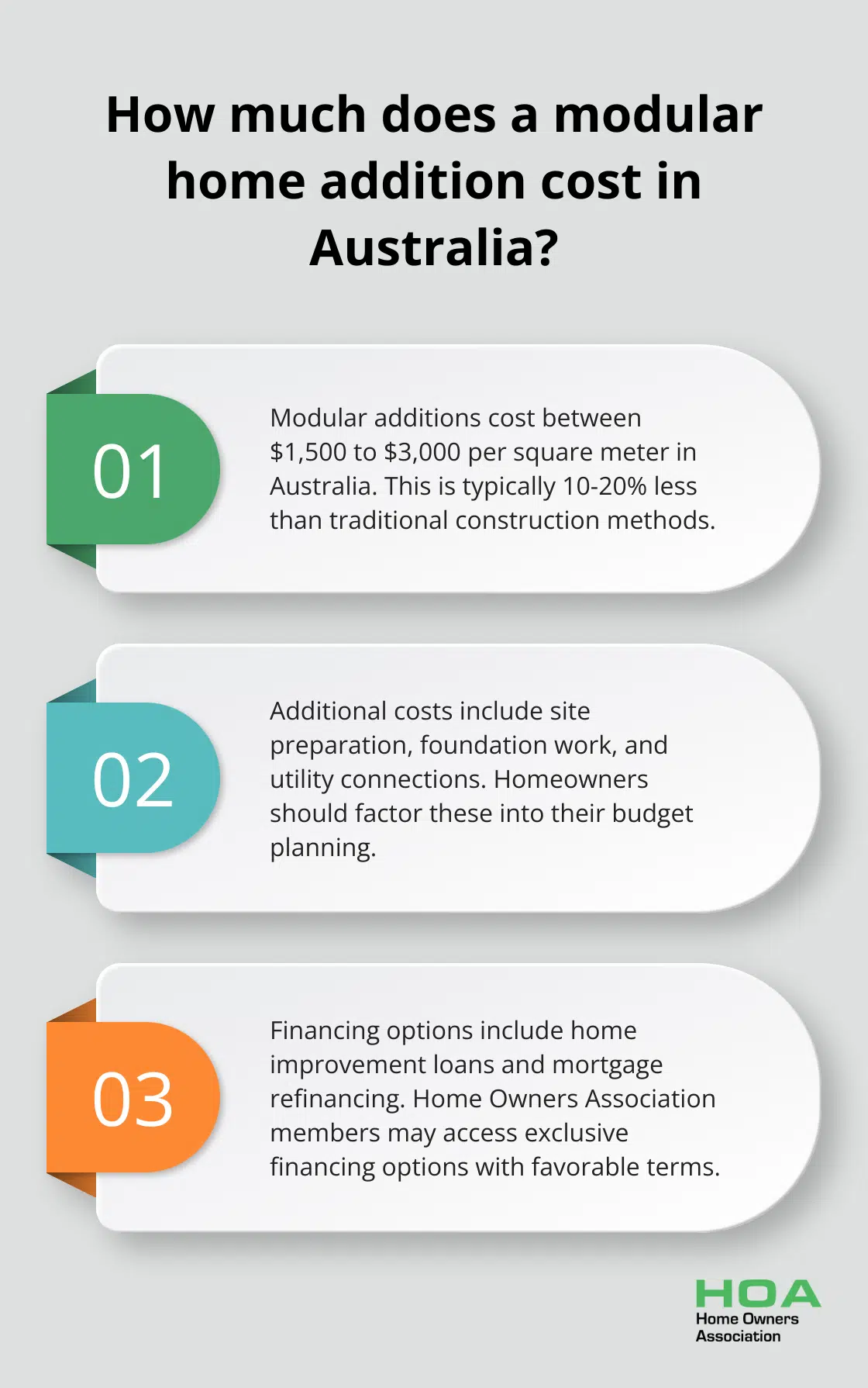 How much does a modular home addition cost in Australia?

01

Modular additions cost between \$1,500 to \$3,000 per square meter in Australia. This is typically 10-20% less than traditional construction methods.

02

Additional costs include site preparation, foundation work, and utility connections. Homeowners should factor these into their budget planning.

03

Financing options include home improvement loans and mortgage refinancing. Home Owners Association members may access exclusive financing options with favorable terms.

HOA
Home Owners Association