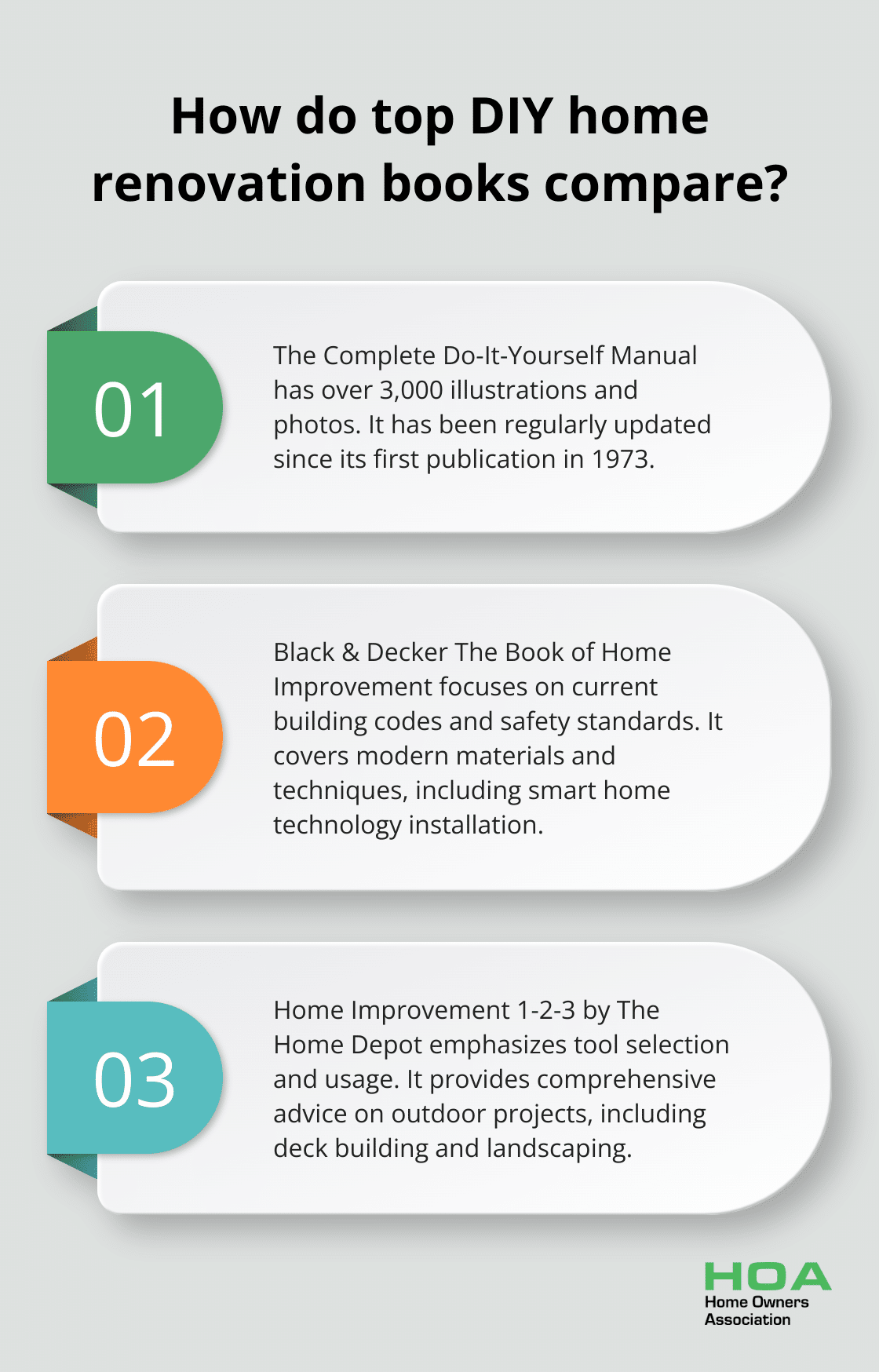 How do top DIY home renovation books compare?

01

The Complete Do-It-Yourself Manual has over 3,000 illustrations and photos. It has been regularly updated since its first publication in 1973.

02

Black & Decker The Book of Home Improvement focuses on current building codes and safety standards. It covers modern materials and techniques, including smart home technology installation.

03

Home Improvement 1-2-3 by The Home Depot emphasizes tool selection and usage. It provides comprehensive advice on outdoor projects, including deck building and landscaping.

HOA
Home Owners Association