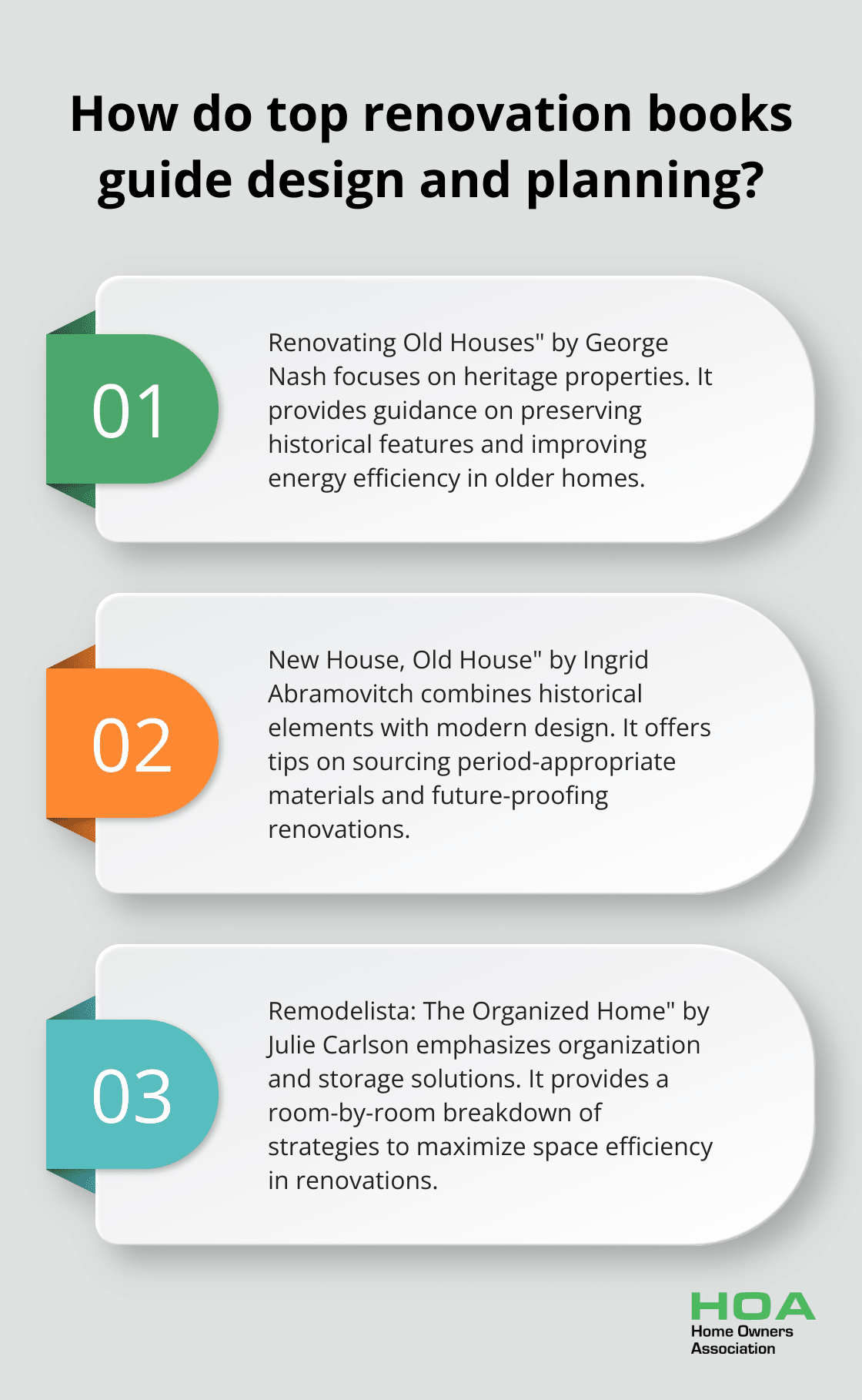 How do top renovation books guide design and planning?

01

Renovating Old Houses" by George Nash focuses on heritage properties. It provides guidance on preserving historical features and improving energy efficiency in older homes.

02

New House, Old House" by Ingrid Abramovitch combines historical elements with modern design. It offers tips on sourcing period-appropriate materials and future-proofing renovations.

03

Remodelista: The Organized Home" by Julie Carlson emphasizes organization and storage solutions. It provides a room-by-room breakdown of strategies to maximize space efficiency in renovations.

HOA
Home Owners Association